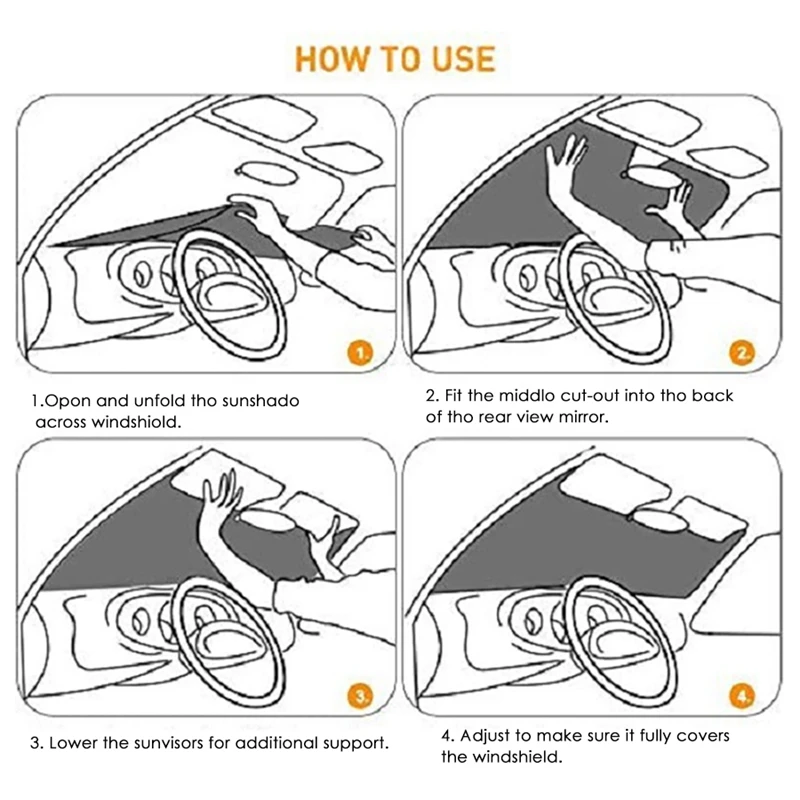 HOW TO USE

1.

1.Opon and unfold tho sunshado across windshiold.

2.

2. Fit the middlo cut-out into tho back of tho rear view mirror.

3.

3. Lower the sunvisors for additional support.

4.

4. Adjust to make sure it fully covers the windshield.