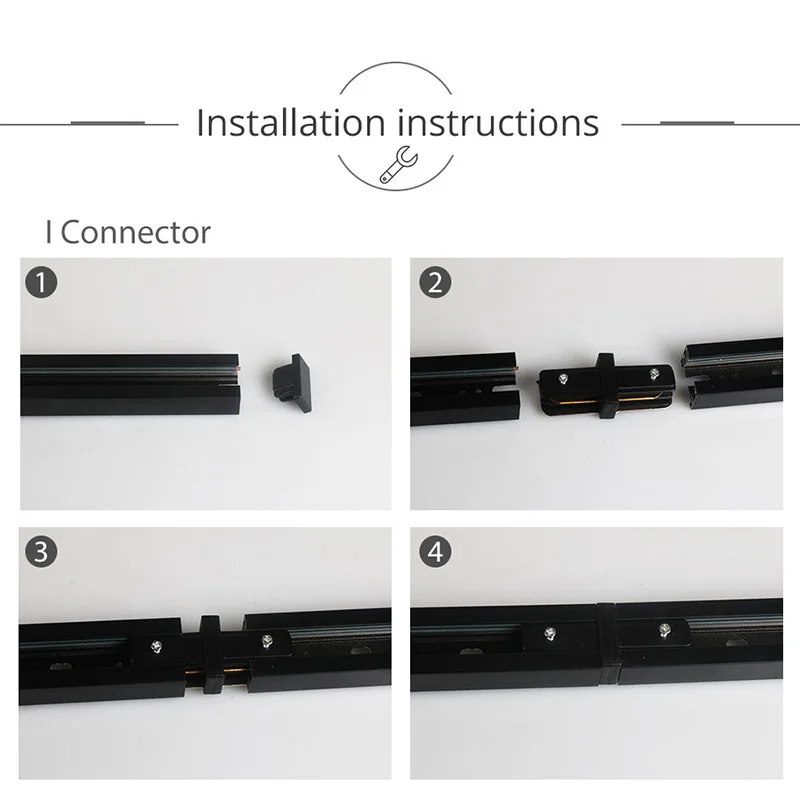 Installation instructions

I Connector

1

2

3

4