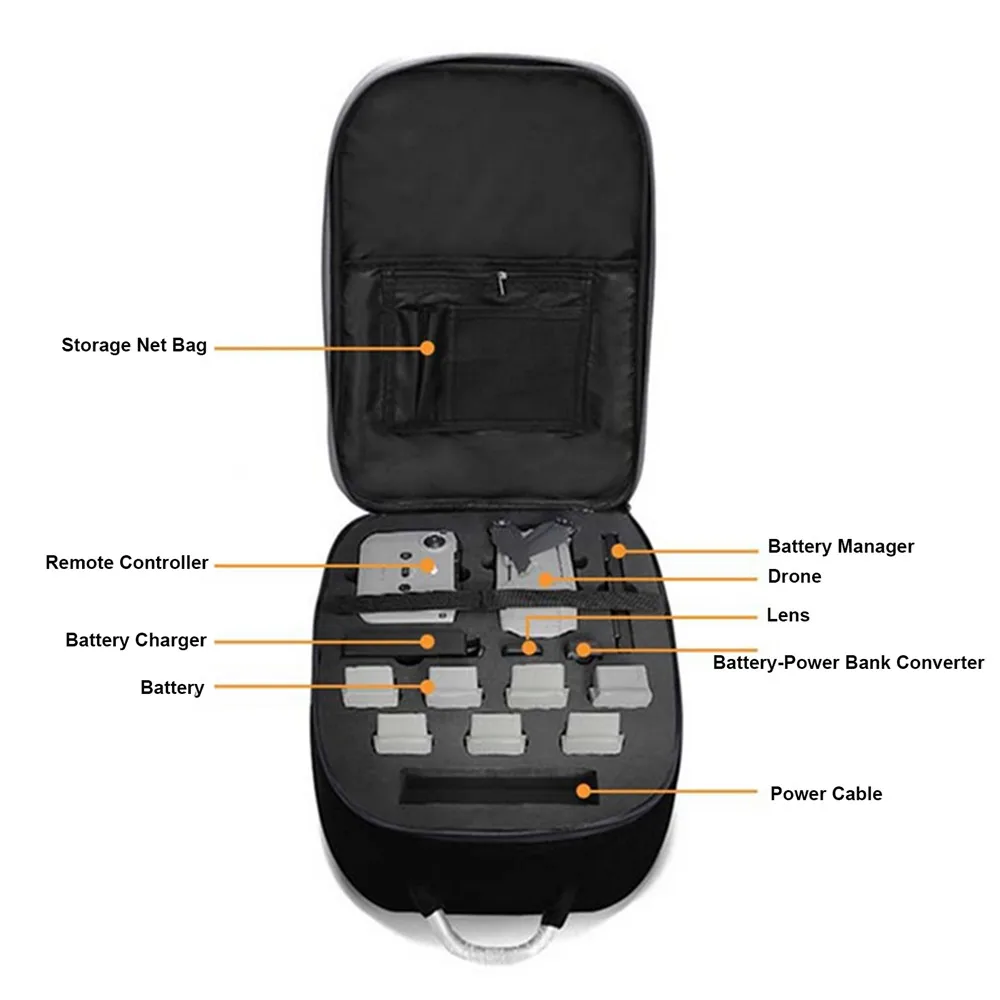 Storage Net Bag

Remote Controller

Battery Charger

Battery

Battery Manager

Drone

Lens

Battery-Power Bank Converter

Power Cable