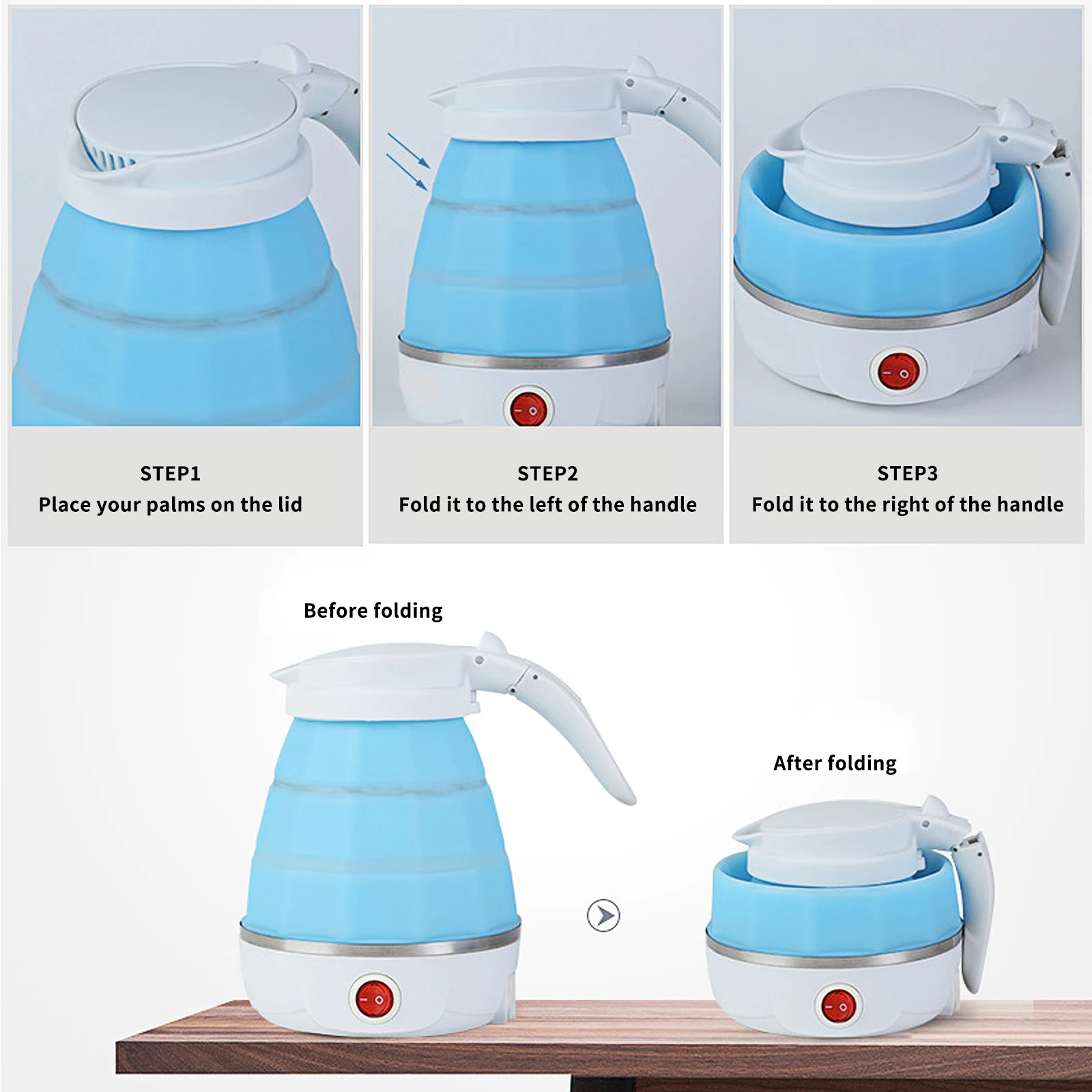 STEP1
Place your palms on the lid

STEP2
Fold it to the left of the handle

STEP3
Fold it to the right of the handle

Before folding

After folding