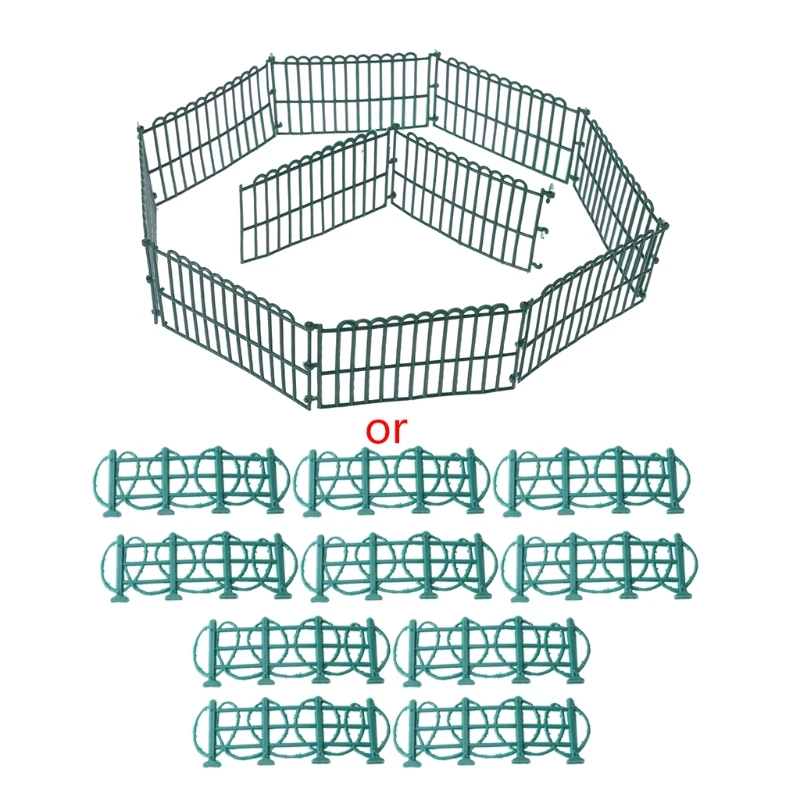 or