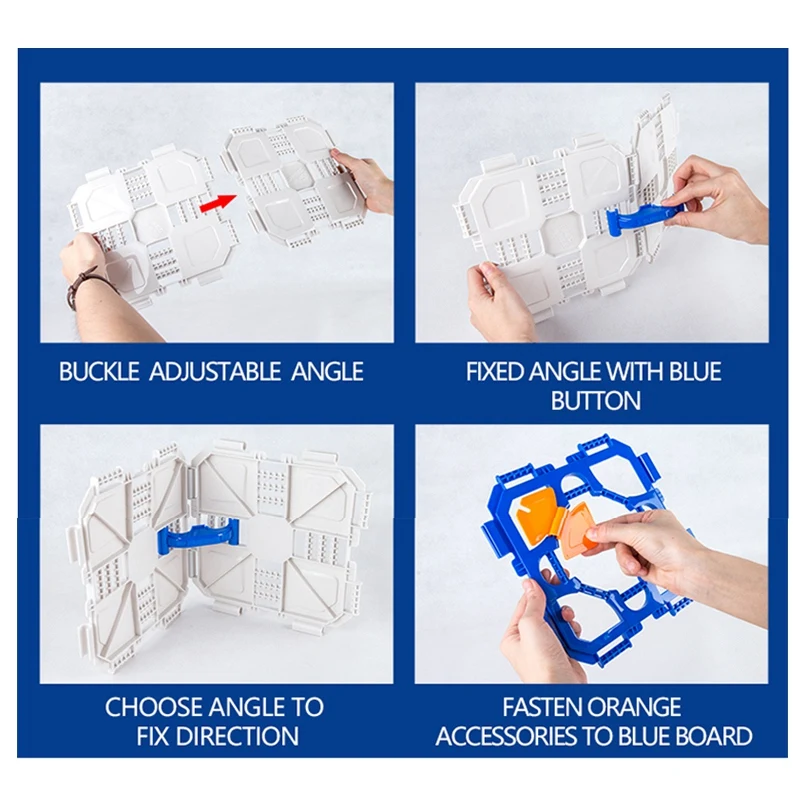 BUCKLE ADJUSTABLE ANGLE

FIXED ANGLE WITH BLUE BUTTON

CHOOSE ANGLE TO FIX DIRECTION

FASTEN ORANGE ACCESSORIES TO BLUE BOARD