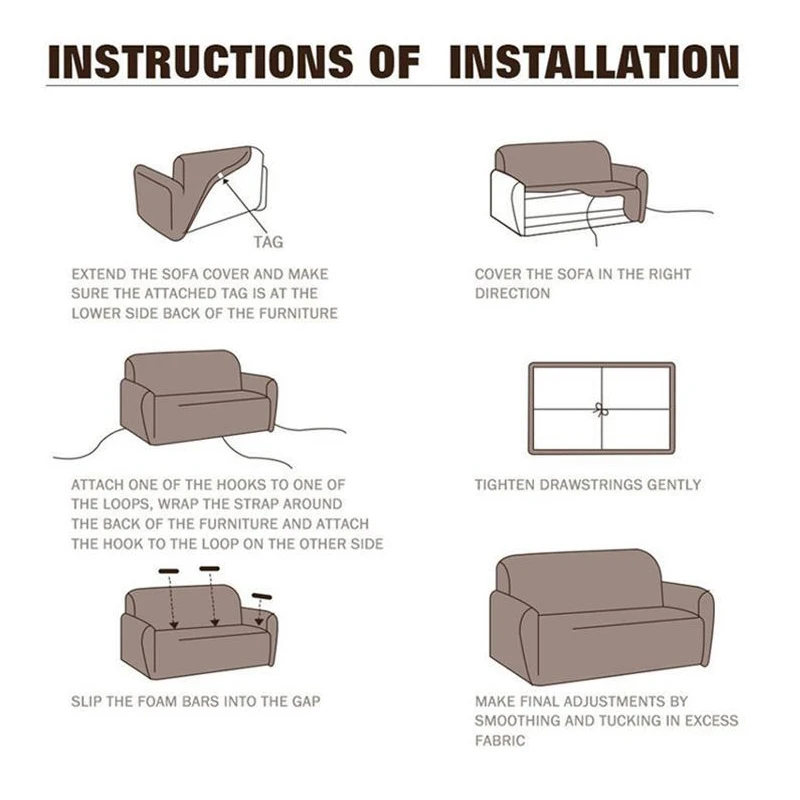 INSTRUCTIONS OF INSTALLATION

TAG

EXTEND THE SOFA COVER AND MAKE SURE THE ATTACHED TAG IS AT THE LOWER SIDE BACK OF THE FURNITURE

COVER THE SOFA IN THE RIGHT DIRECTION

ATTACH ONE OF THE HOOKS TO ONE OF THE LOOPS, WRAP THE STRAP AROUND THE BACK OF THE FURNITURE AND ATTACH THE HOOK TO THE LOOP ON THE OTHER SIDE

TIGHTEN DRAWSTRINGS GENTLY

SLIP THE FOAM BARS INTO THE GAP

MAKE FINAL ADJUSTMENTS BY SMOOTHING AND TUCKING IN EXCESS FABRIC