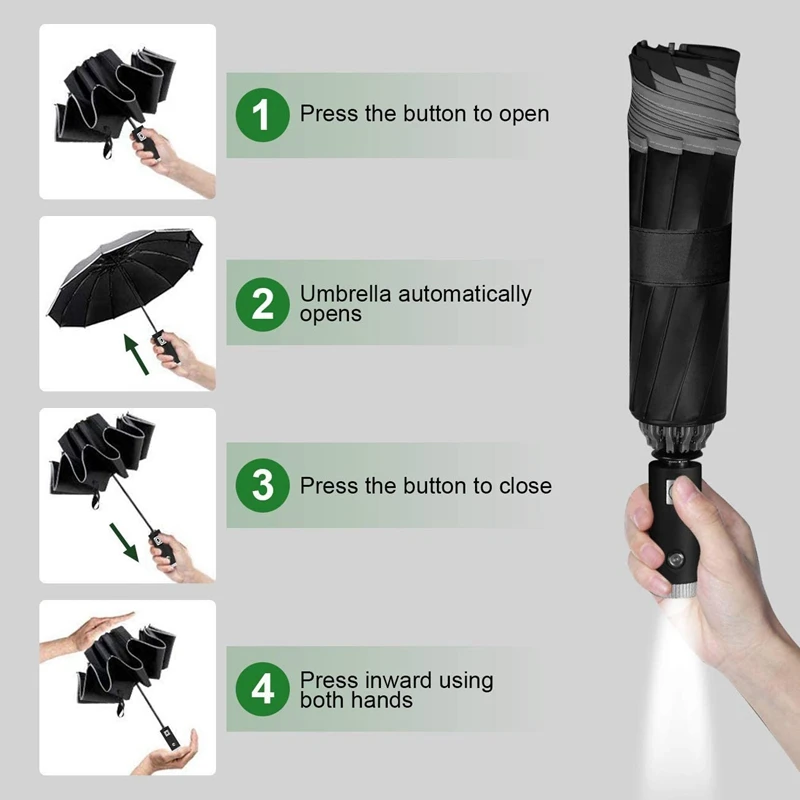 1 Press the button to open

2 Umbrella automatically opens

3 Press the button to close

4 Press inward using both hands