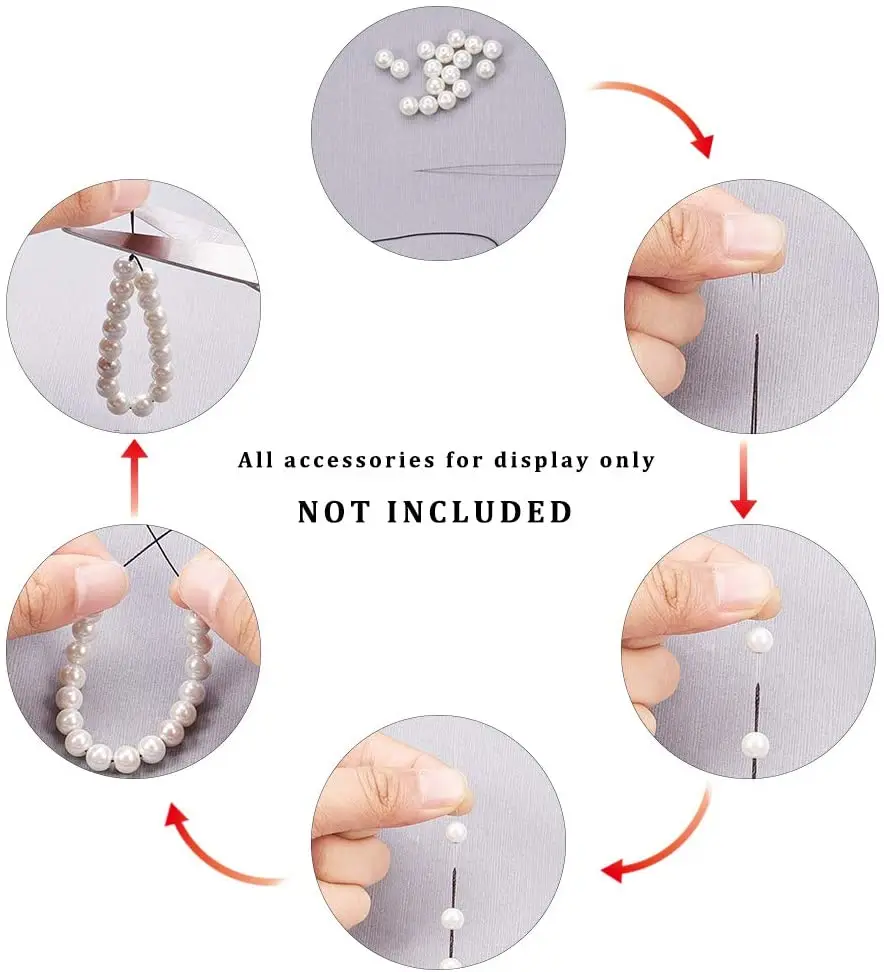 All accessories for display only

NOT INCLUDED