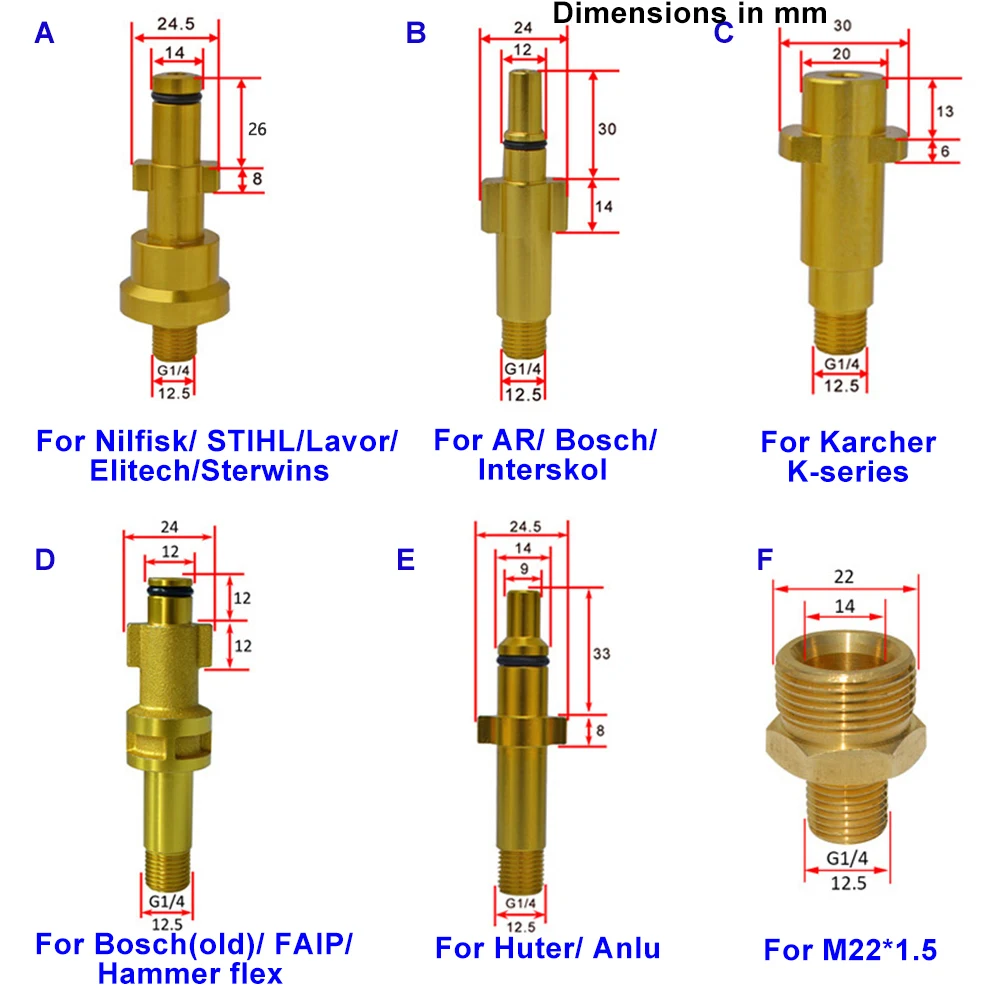 Dimensions in mm

A

24.5
14
26
8
G1/4
12.5

For Nilfisk/ STIHL/Lavor/ Elitech/Sterwins

B

24
12
30
14
G1/4
12.5

For AR/ Bosch/ Interskol

C

30
20
13
6
G1/4
12.5

For Karcher K-series

D

24
12
12
12
G1/4
12.5

For Bosch(old)/ FAIP/ Hammer flex

E

24.5
14
9
33
8
G1/4
12.5

For Huter/ Anlu

F

22
14
G1/4
12.5

For M22*1.5