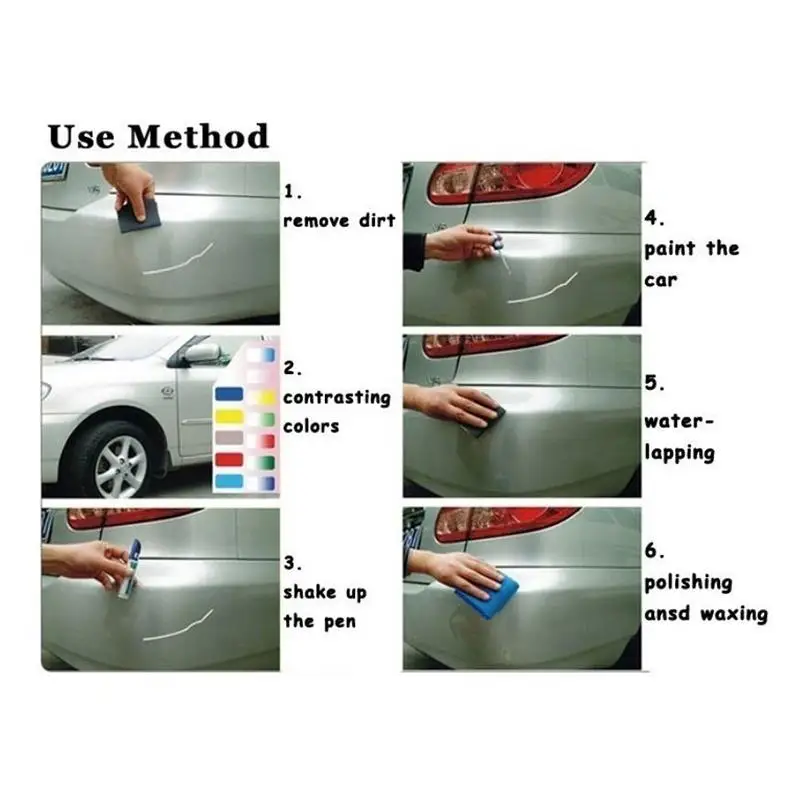 Use Method

1.
remove dirt

2.
contrasting colors

3.
shake up the pen

4.
paint the car

5.
water-lapping

6.
polishing ansd waxing