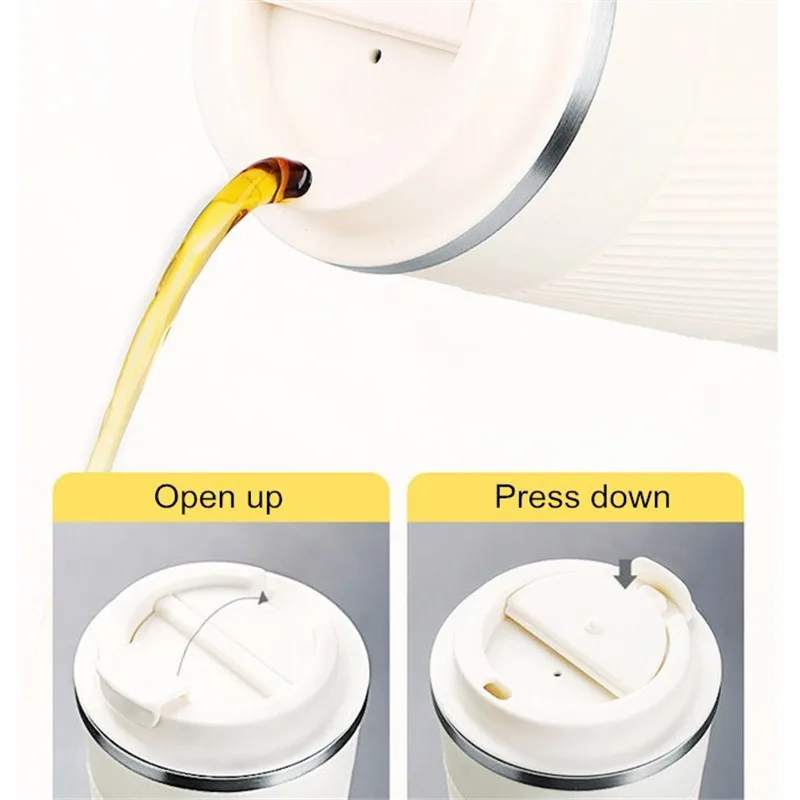 Open up

Press down