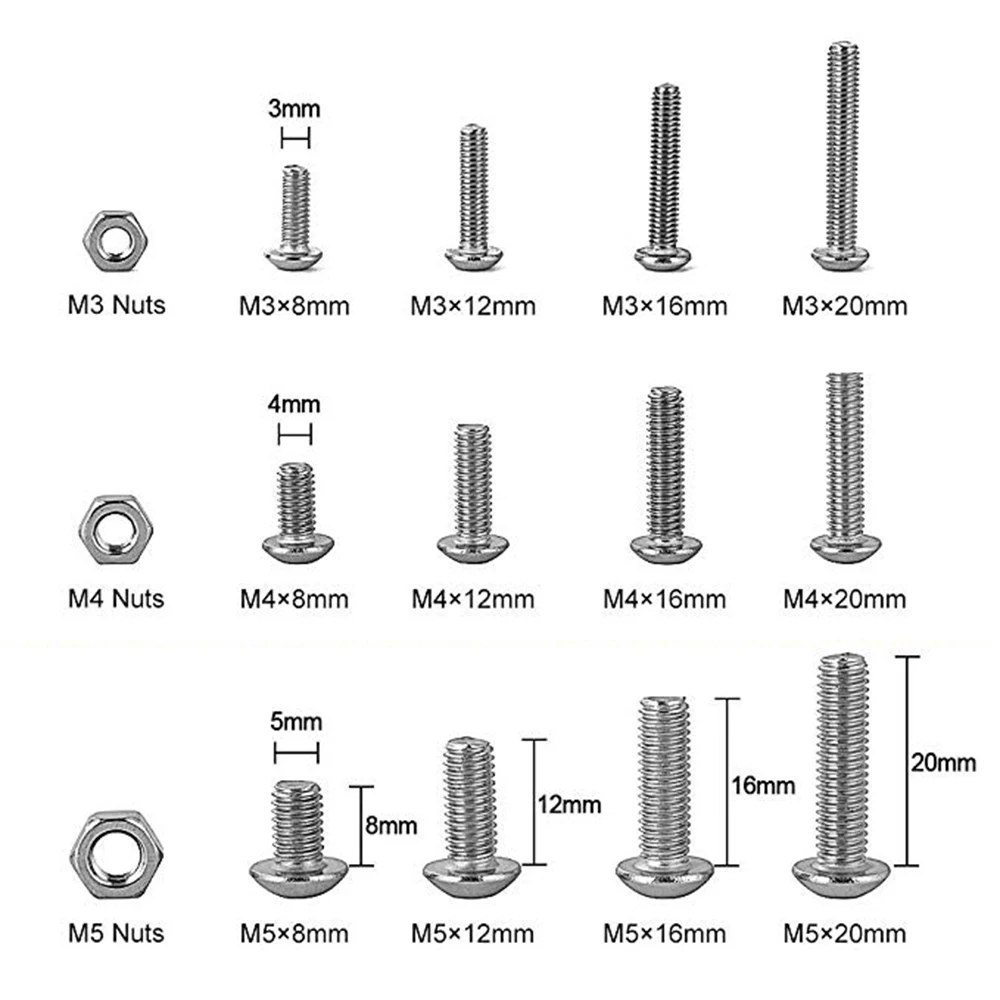 3mm

M3 Nuts M3×8mm M3×12mm M3×16mm M3×20mm

4mm

M4 Nuts M4×8mm M4×12mm M4×16mm M4×20mm

5mm

8mm 12mm 16mm 20mm

M5 Nuts M5×8mm M5×12mm M5×16mm M5×20mm