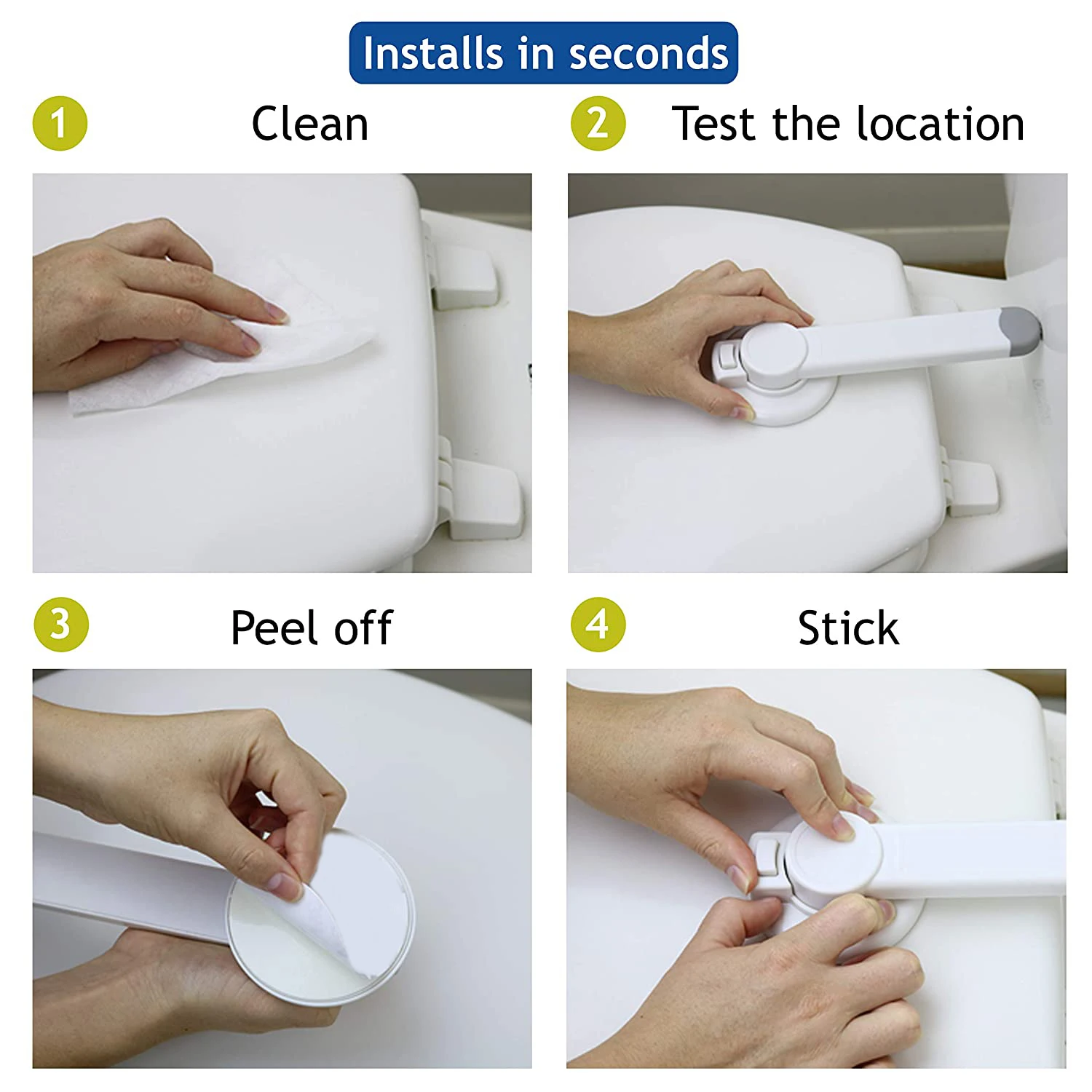 Installs in seconds

1 Clean

2 Test the location

3 Peel off

4 Stick