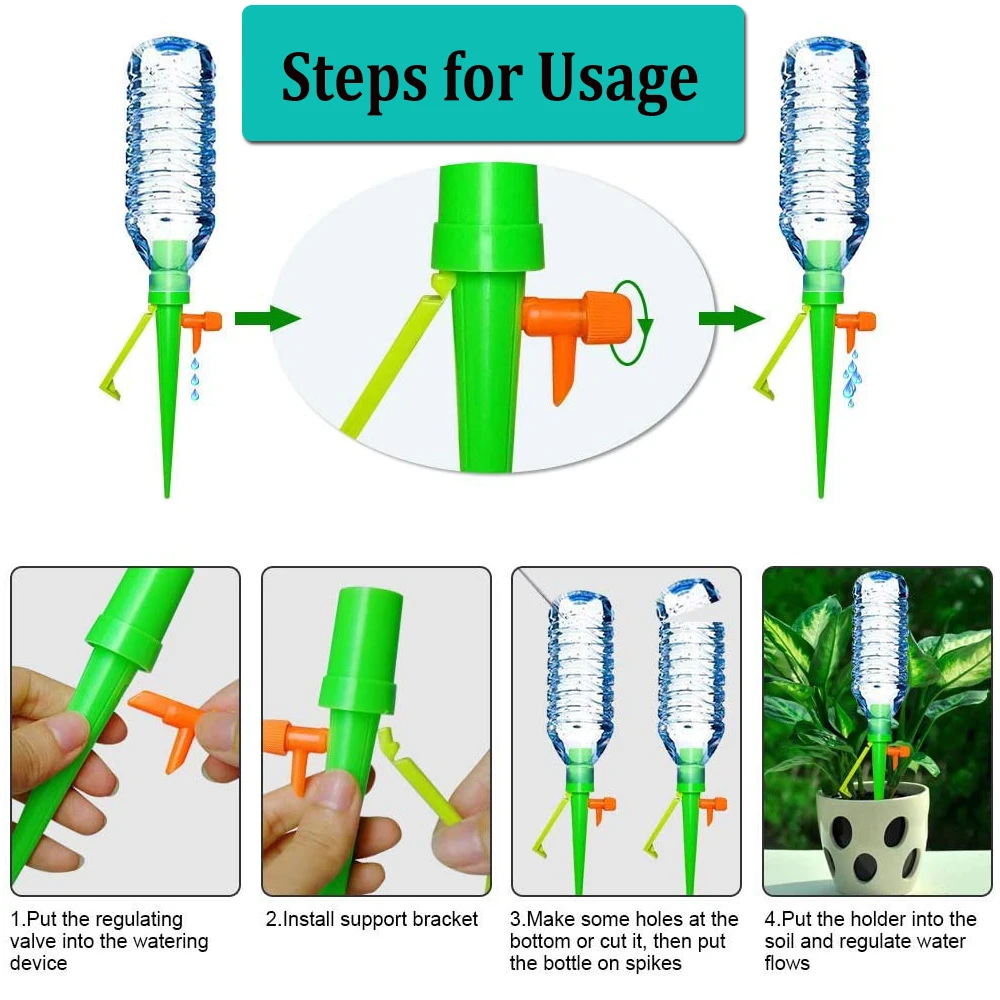 Steps for Usage

1.Put the regulating valve into the watering device

2.Install support bracket

3.Make some holes at the bottom or cut it, then put the bottle on spikes

4.Put the holder into the soil and regulate water flows