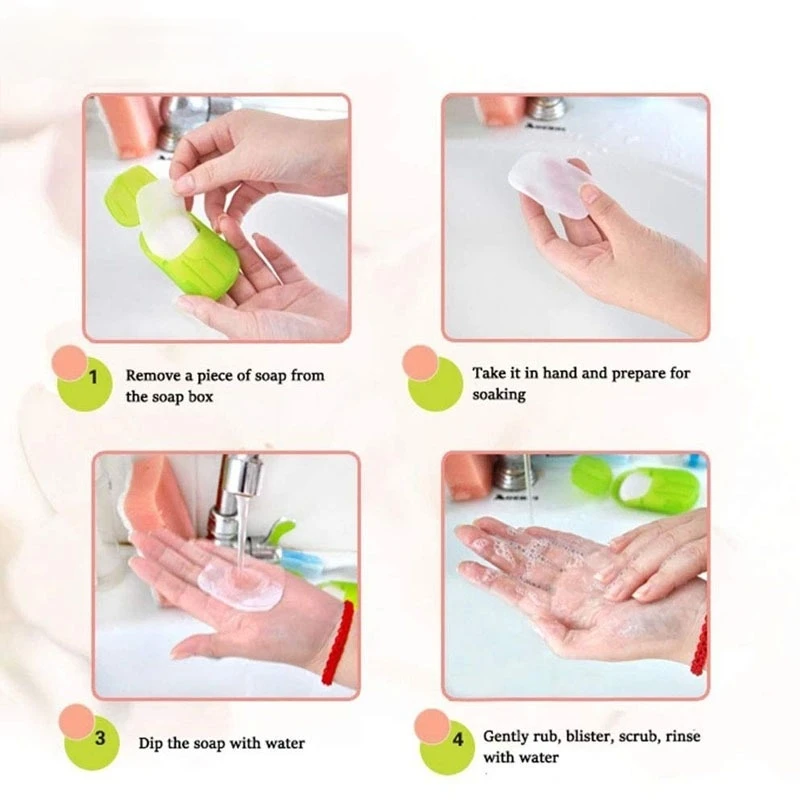 1 Remove a piece of soap from the soap box

Take it in hand and prepare for soaking

3 Dip the soap with water

4 Gently rub, blister, scrub, rinse with water