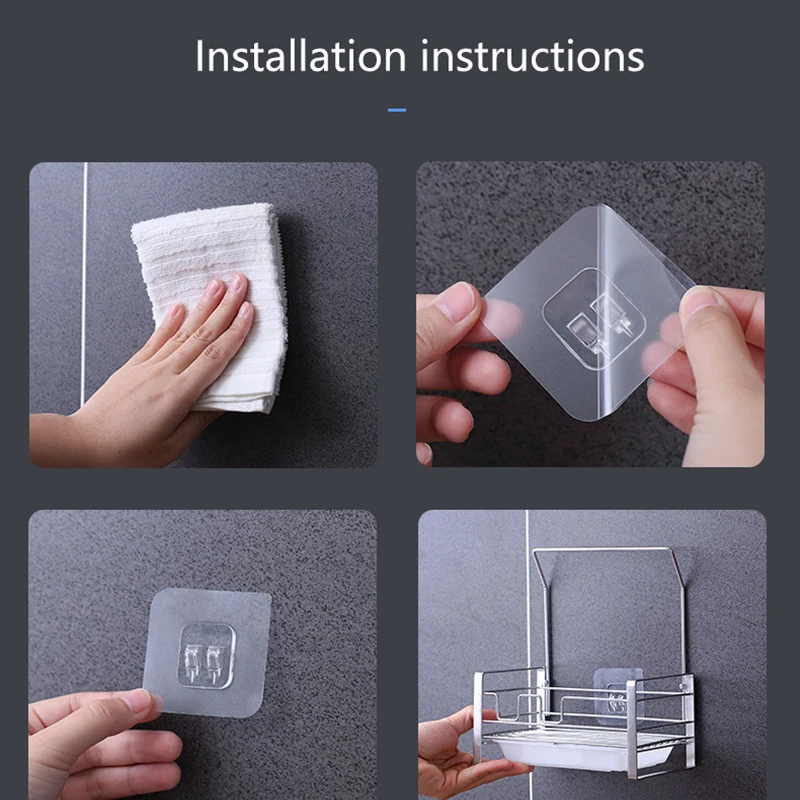 Installation instructions