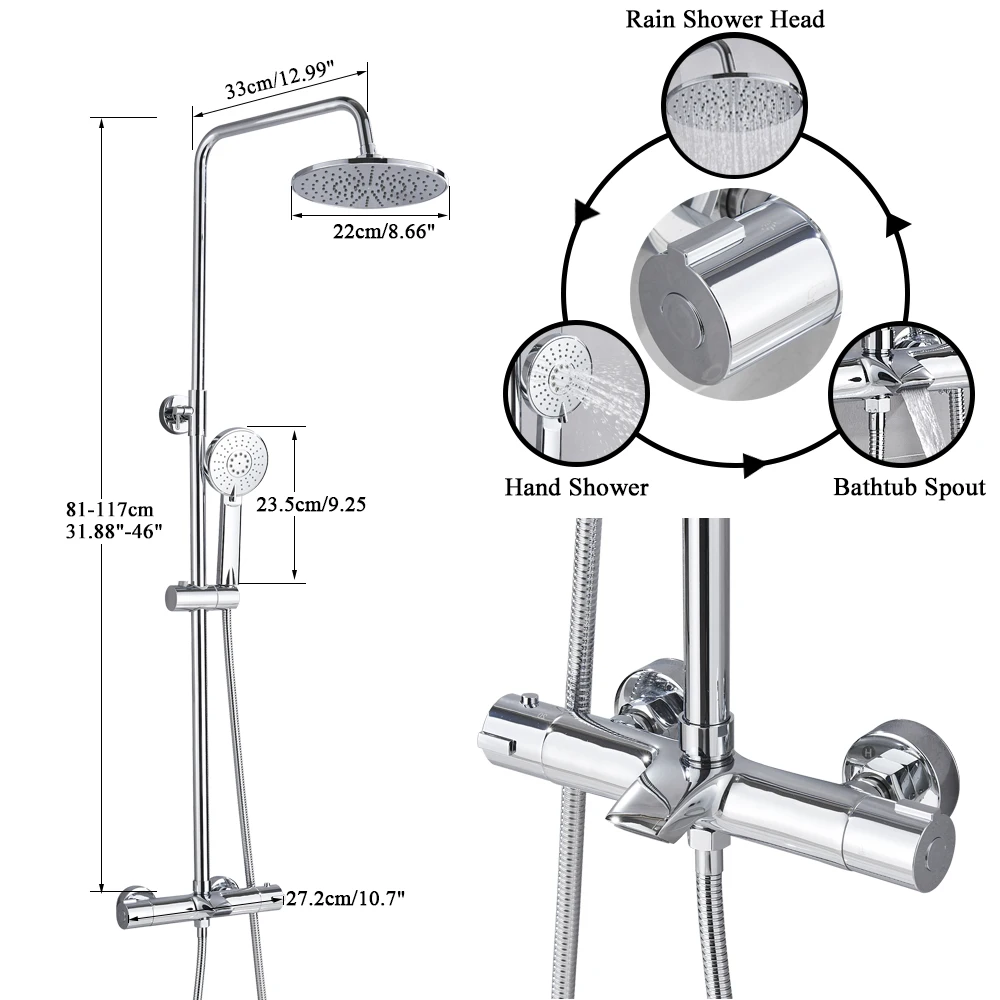 33cm/12.99"

22cm/8.66"

81-117cm
31.88"-46"

23.5cm/9.25

27.2cm/10.7"

Rain Shower Head

Hand Shower

Bathtub Spout