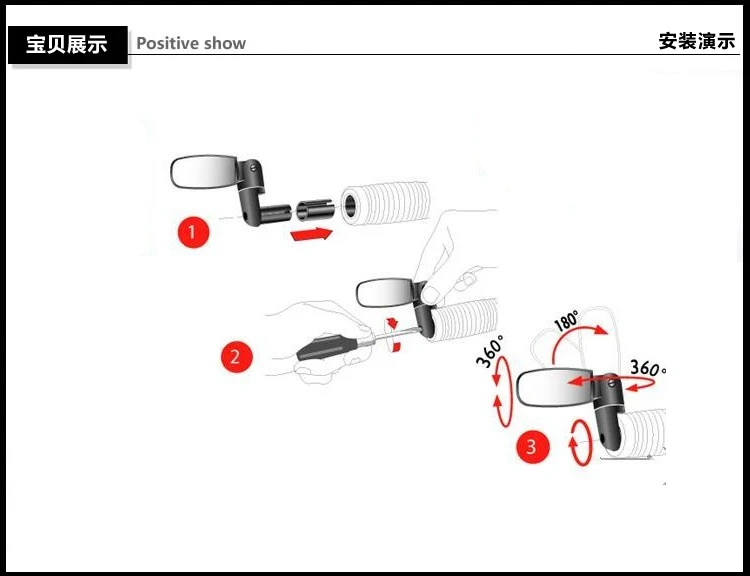 宝贝展示 Positive show

安装演示

1

2

360°

180°

360°

3