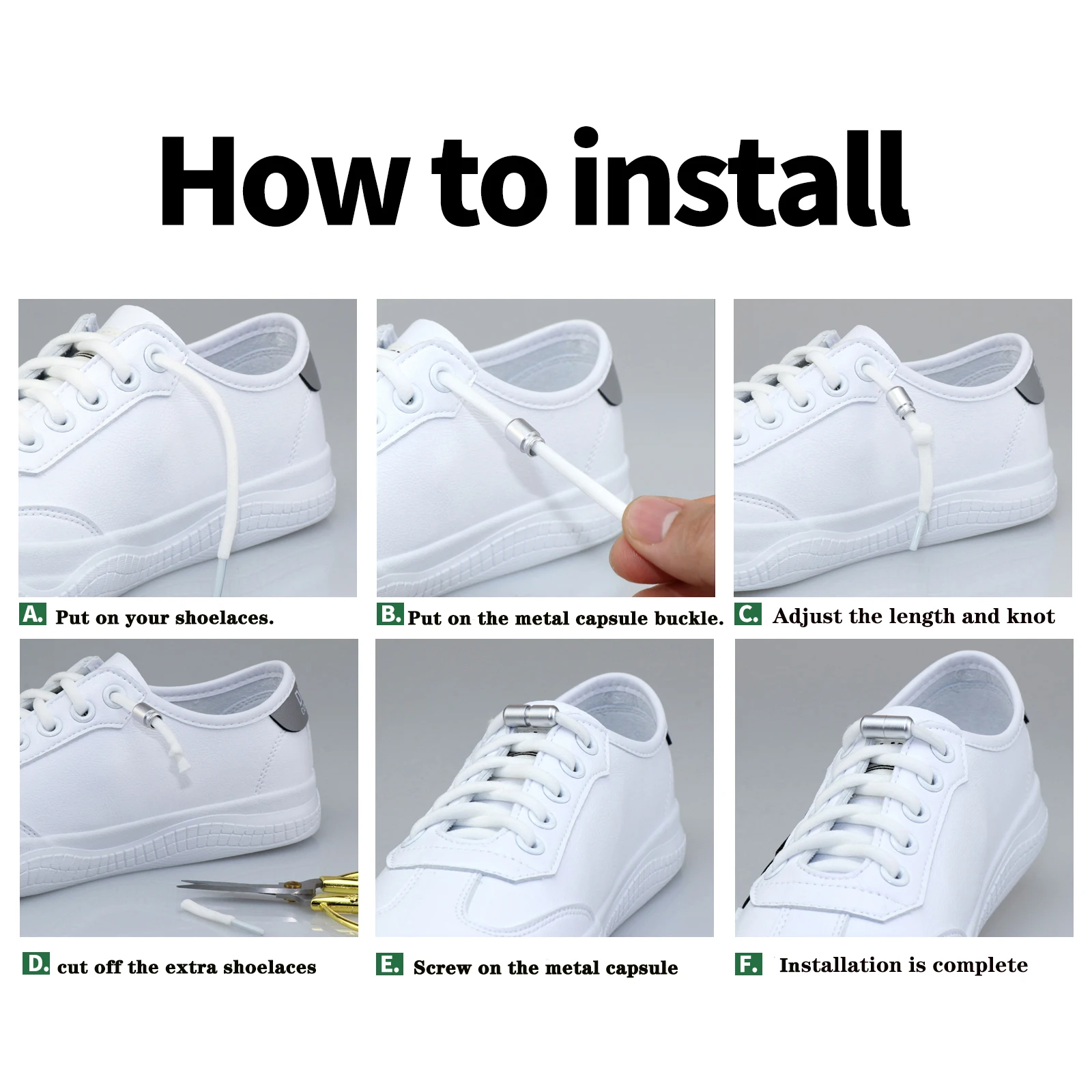 How to install

A. Put on your shoelaces.

B. Put on the metal capsule buckle.

C. Adjust the length and knot

D. cut off the extra shoelaces

E. Screw on the metal capsule

F. Installation is complete