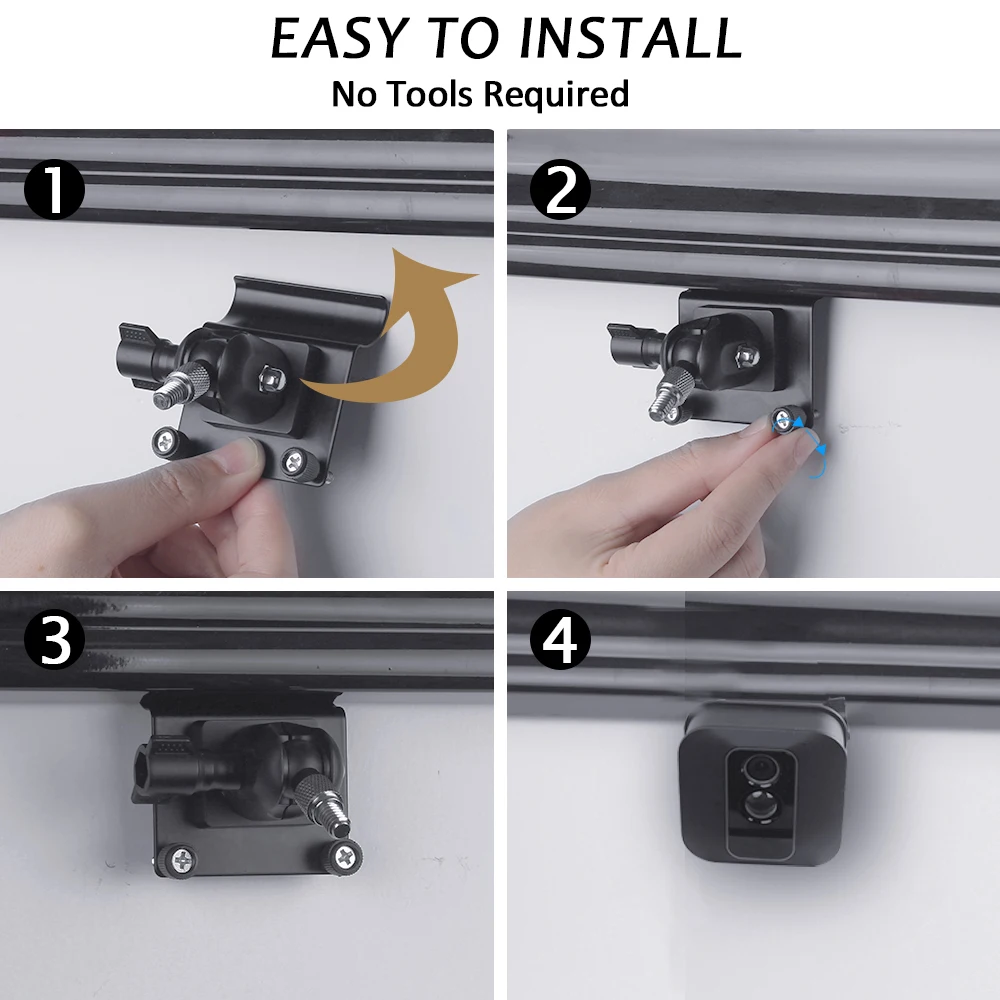 EASY TO INSTALL
No Tools Required

1

2

3

4