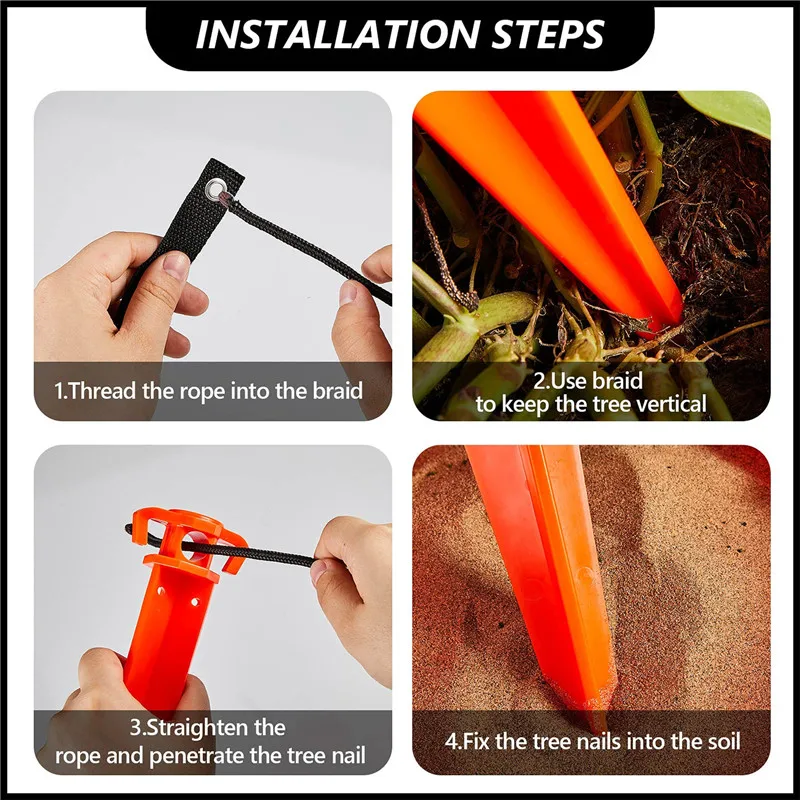 INSTALLATION STEPS

1.Thread the rope into the braid

2.Use braid to keep the tree vertical

3.Straighten the rope and penetrate the tree nail

4.Fix the tree nails into the soil