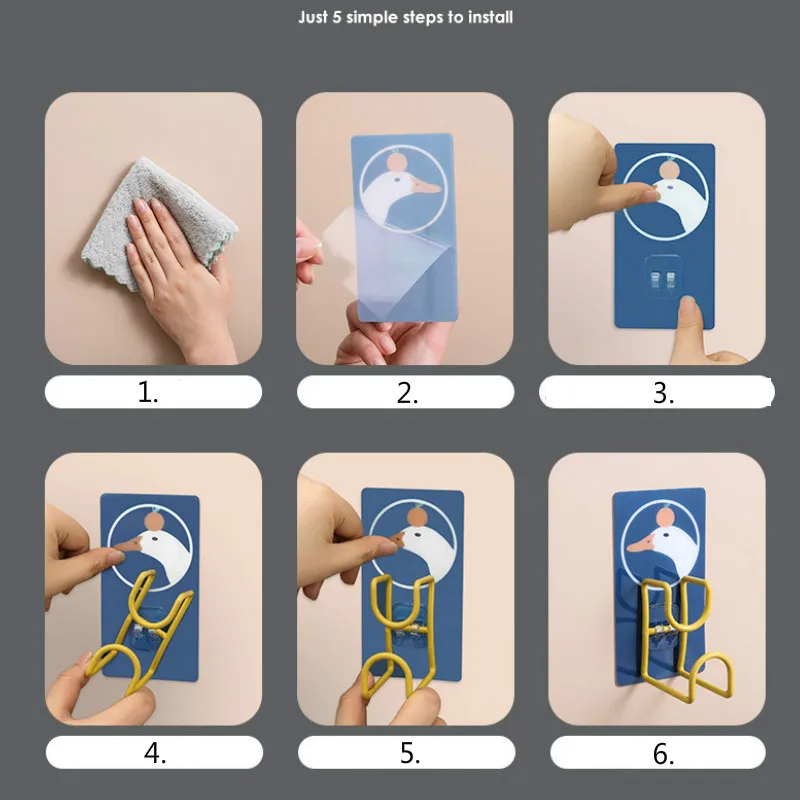 Just 5 simple steps to install

1.

2.

3.

4.

5.

6.