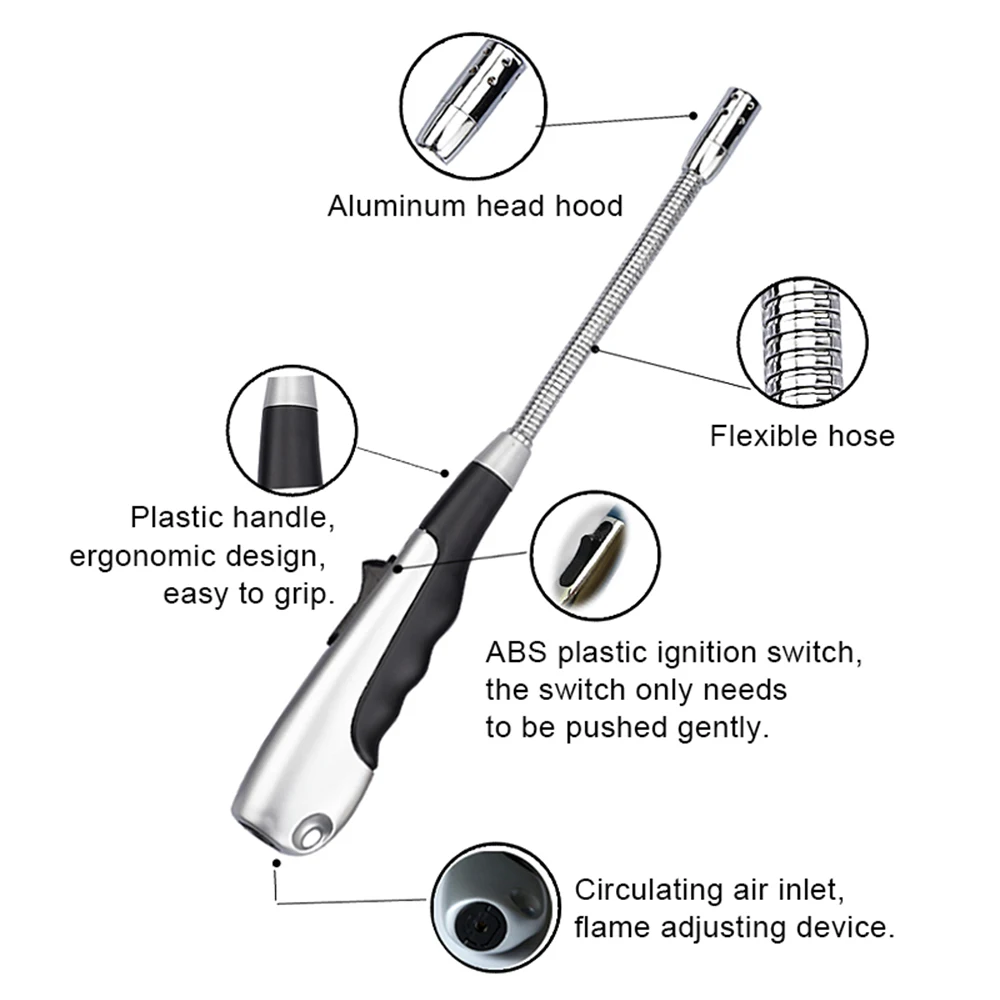 Aluminum head hood

Flexible hose

Plastic handle, ergonomic design, easy to grip.

ABS plastic ignition switch, the switch only needs to be pushed gently.

Circulating air inlet, flame adjusting device.