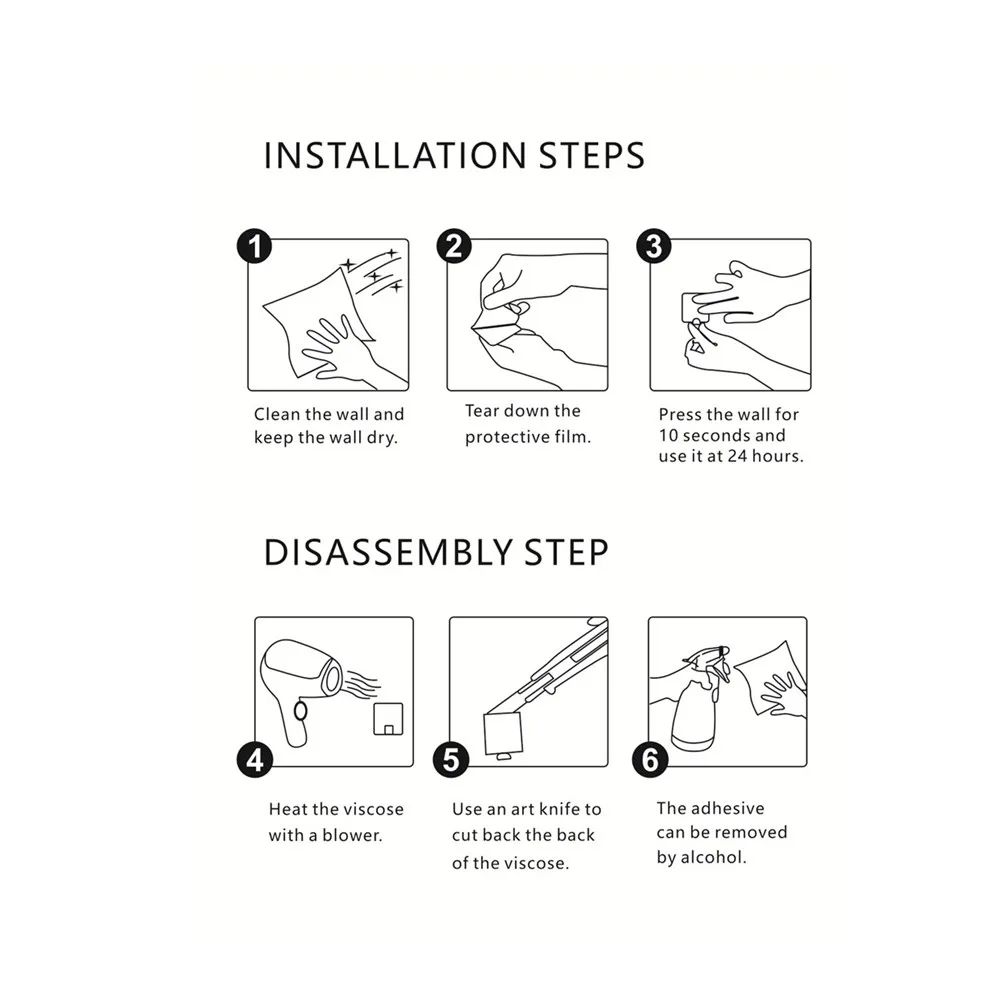 INSTALLATION STEPS

1
Clean the wall and keep the wall dry.

2
Tear down the protective film.

3
Press the wall for 10 seconds and use it at 24 hours.

DISASSEMBLY STEP

4
Heat the viscose with a blower.

5
Use an art knife to cut back the back of the viscose.

6
The adhesive can be removed by alcohol.