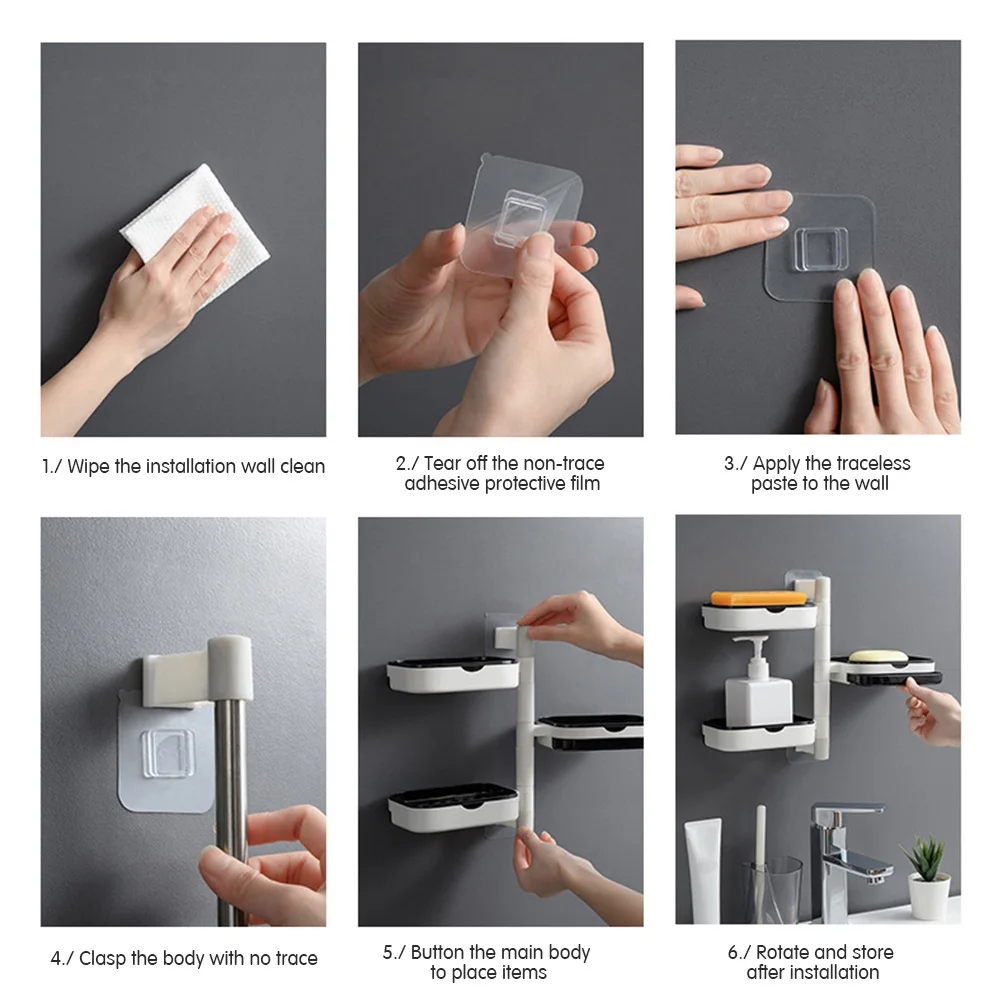 1./ Wipe the installation wall clean

2./ Tear off the non-trace adhesive protective film

3./ Apply the traceless paste to the wall

4./ Clasp the body with no trace

5./ Button the main body to place items

6./ Rotate and store after installation