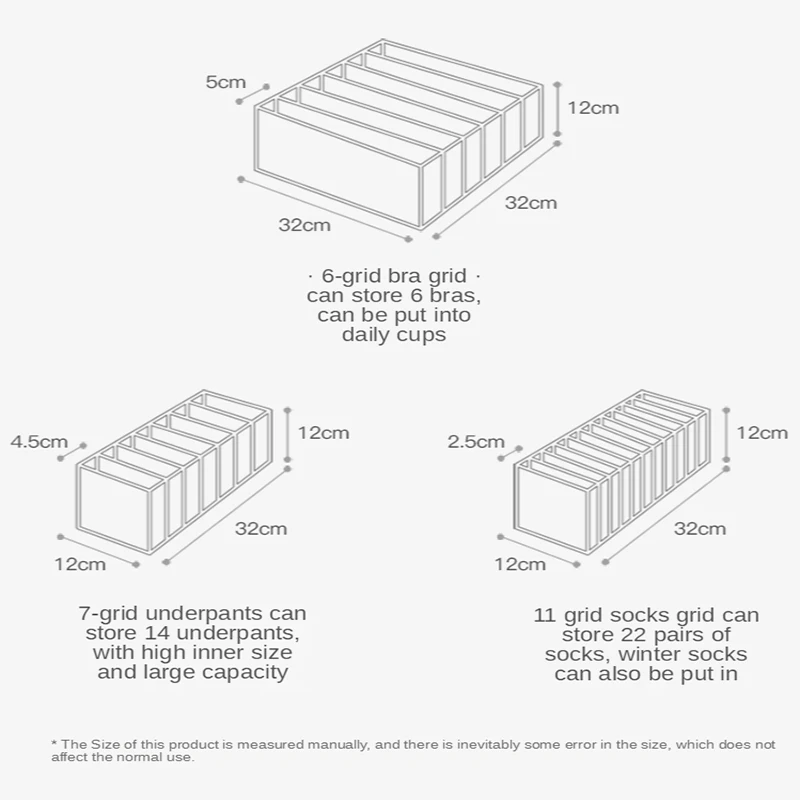 5cm

12cm

32cm

32cm

· 6-grid bra grid ·
can store 6 bras,
can be put into
daily cups

4.5cm

12cm

32cm

12cm

7-grid underpants can store 14 underpants, with high inner size and large capacity

2.5cm

12cm

32cm

12cm

11 grid socks grid can store 22 pairs of socks, winter socks can also be put in

* The Size of this product is measured manually, and there is inevitably some error in the size, which does not affect the normal use.