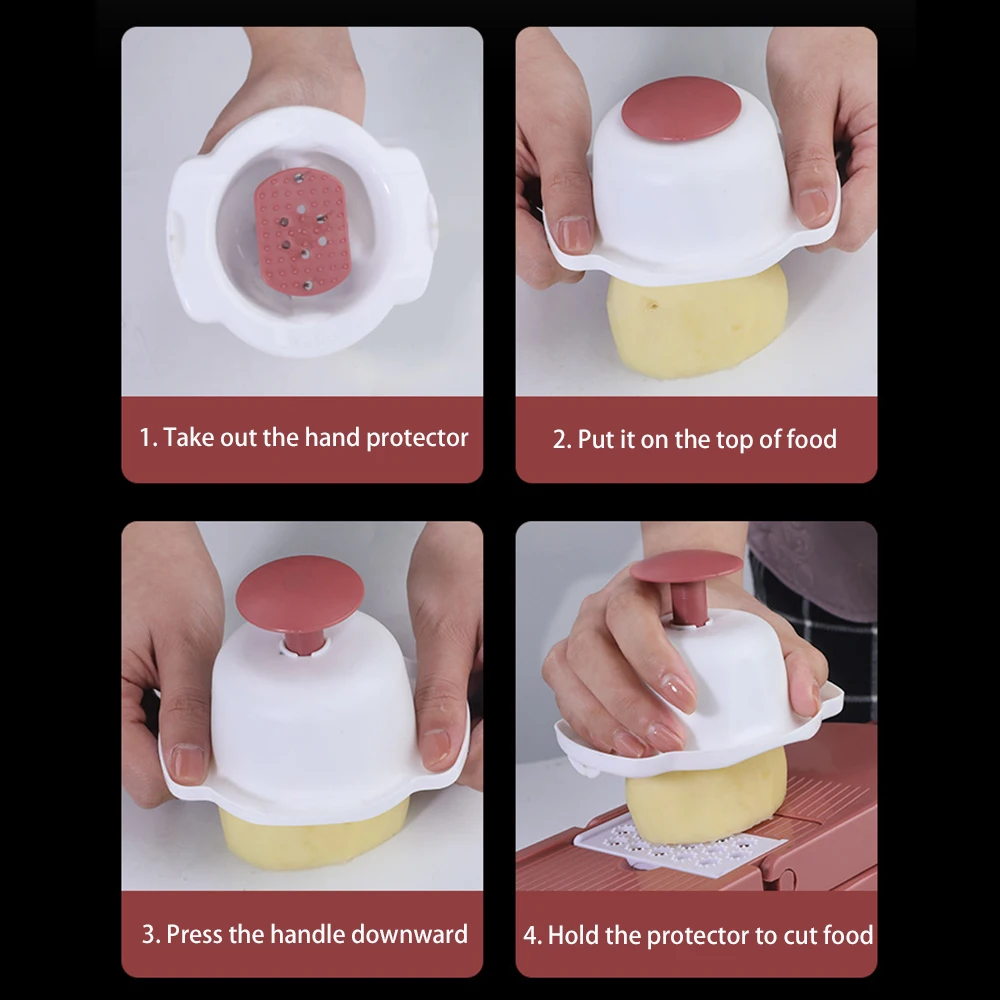 1. Take out the hand protector

2. Put it on the top of food

3. Press the handle downward

4. Hold the protector to cut food