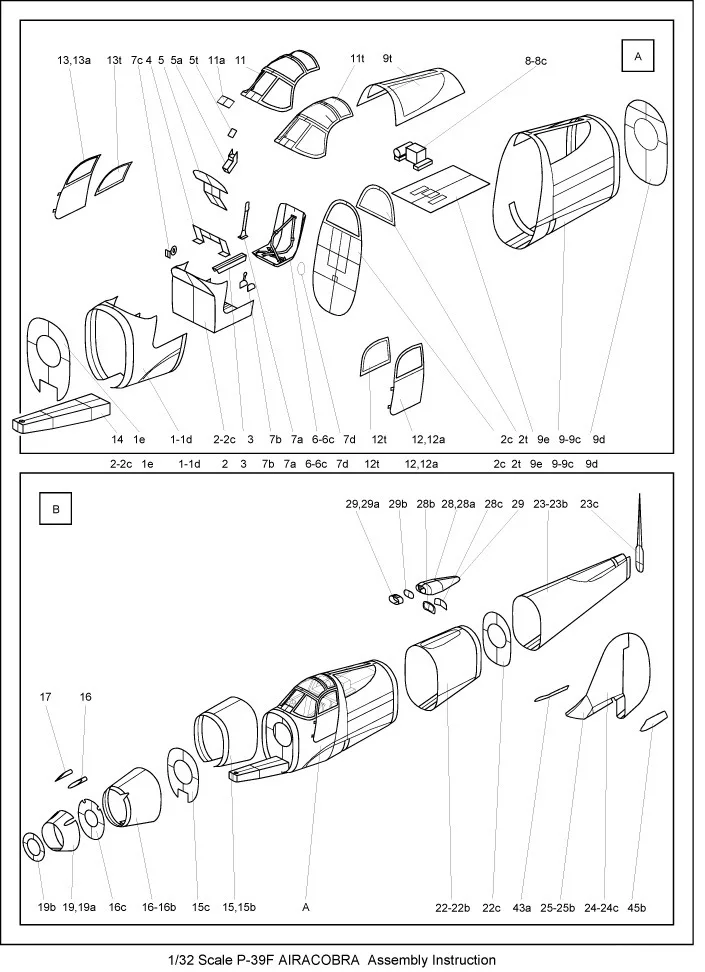 A

13,13a 13t 7c 4 5 5a 5t 11a 11 11t 9t 8-8c

14 1e 1-1d 2-2c 3 7b 7a 6-6c 7d 12t 12,12a 2c 2t 9e 9-9c 9d

2-2c 1e 1-1d 2 3 7b 7a 6-6c 7d 12t 12,12a 2c 2t 9e 9-9c 9d

B

29,29a 29b 28b 28,28a 28c 29 23-23b 23c

17 16

19b 19,19a 16c 16-16b 15c 15,15b A 22-22b 22c 43a 25-25b 24-24c 45b

1/32 Scale P-39F AIRACOBRA Assembly Instruction