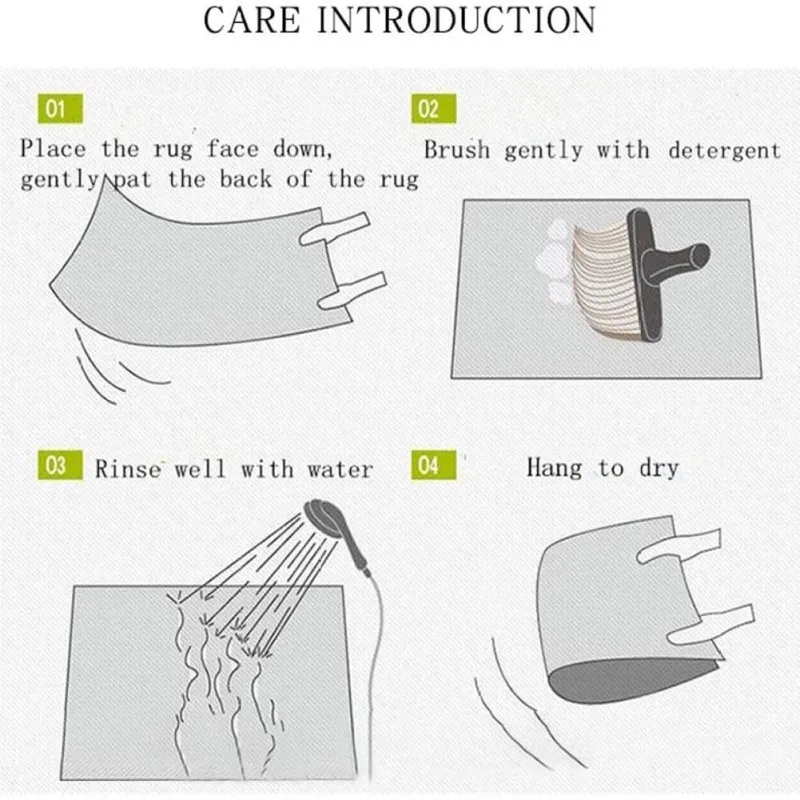 CARE INTRODUCTION

01
Place the rug face down, gently pat the back of the rug

02
Brush gently with detergent

03
Rinse well with water

04
Hang to dry