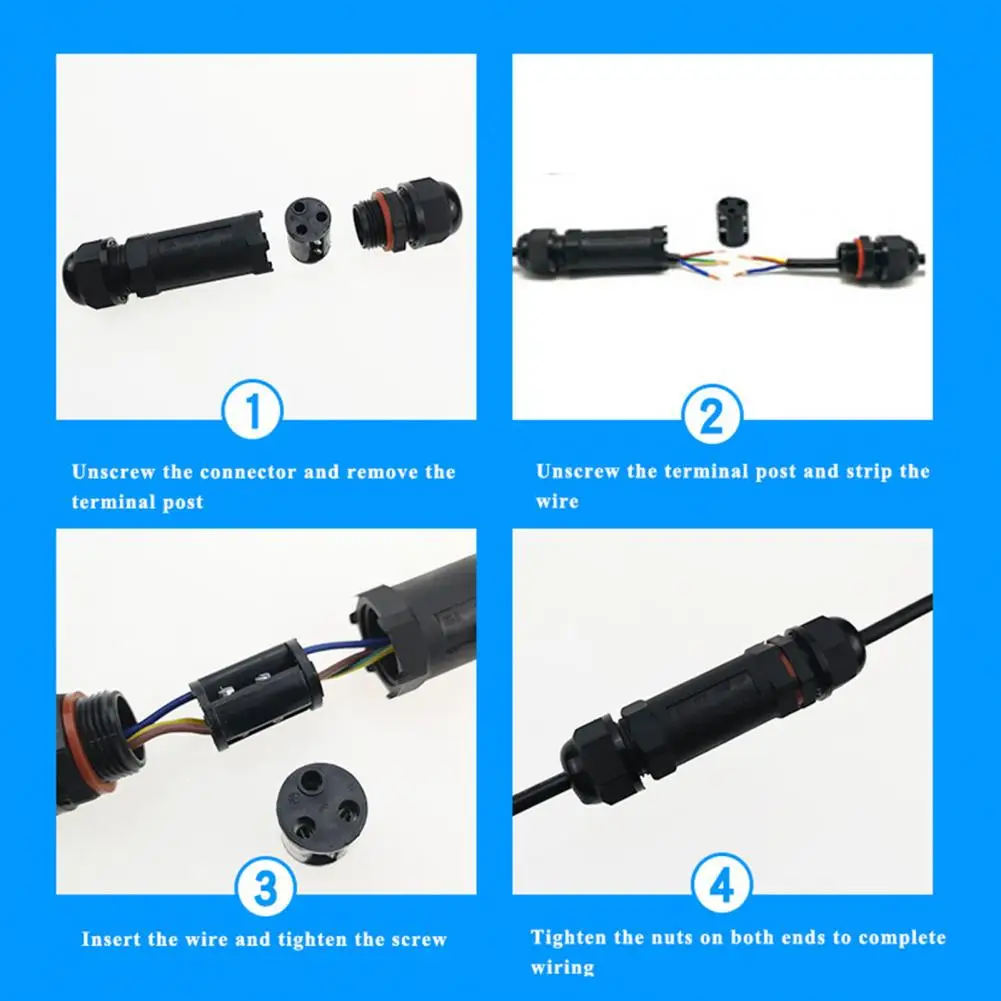 1

Unscrew the connector and remove the terminal post

2

Unscrew the terminal post and strip the wire

3

Insert the wire and tighten the screw

4

Tighten the nuts on both ends to complete wiring