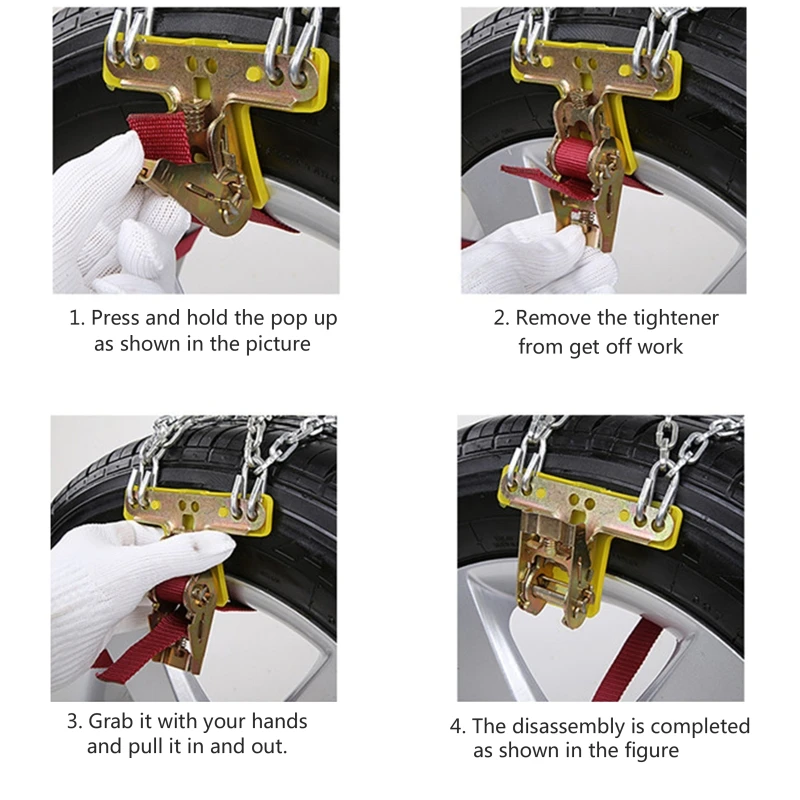 1. Press and hold the pop up as shown in the picture

2. Remove the tightener from get off work

3. Grab it with your hands and pull it in and out.

4. The disassembly is completed as shown in the figure