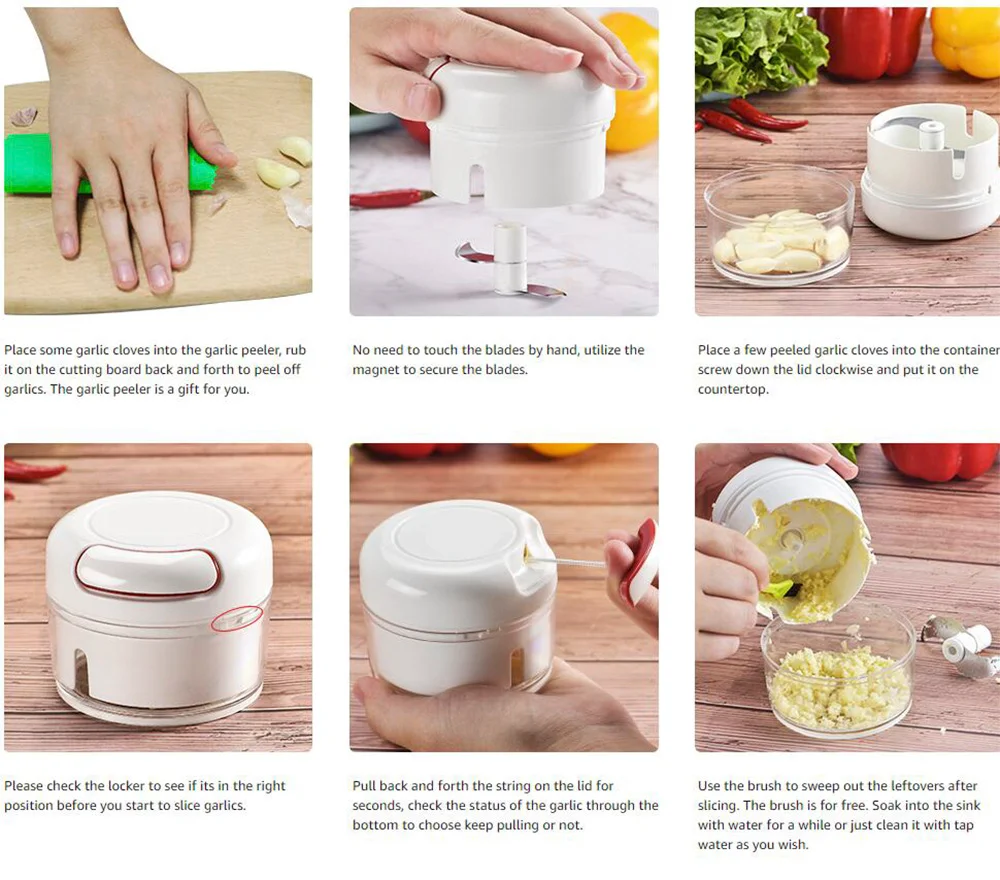 Place some garlic cloves into the garlic peeler, rub it on the cutting board back and forth to peel off garlics. The garlic peeler is a gift for you.

No need to touch the blades by hand, utilize the magnet to secure the blades.

Place a few peeled garlic cloves into the container screw down the lid clockwise and put it on the countertop.

Please check the locker to see if its in the right position before you start to slice garlics.

Pull back and forth the string on the lid for seconds, check the status of the garlic through the bottom to choose keep pulling or not.

Use the brush to sweep out the leftovers after slicing. The brush is for free. Soak into the sink with water for a while or just clean it with tap water as you wish.