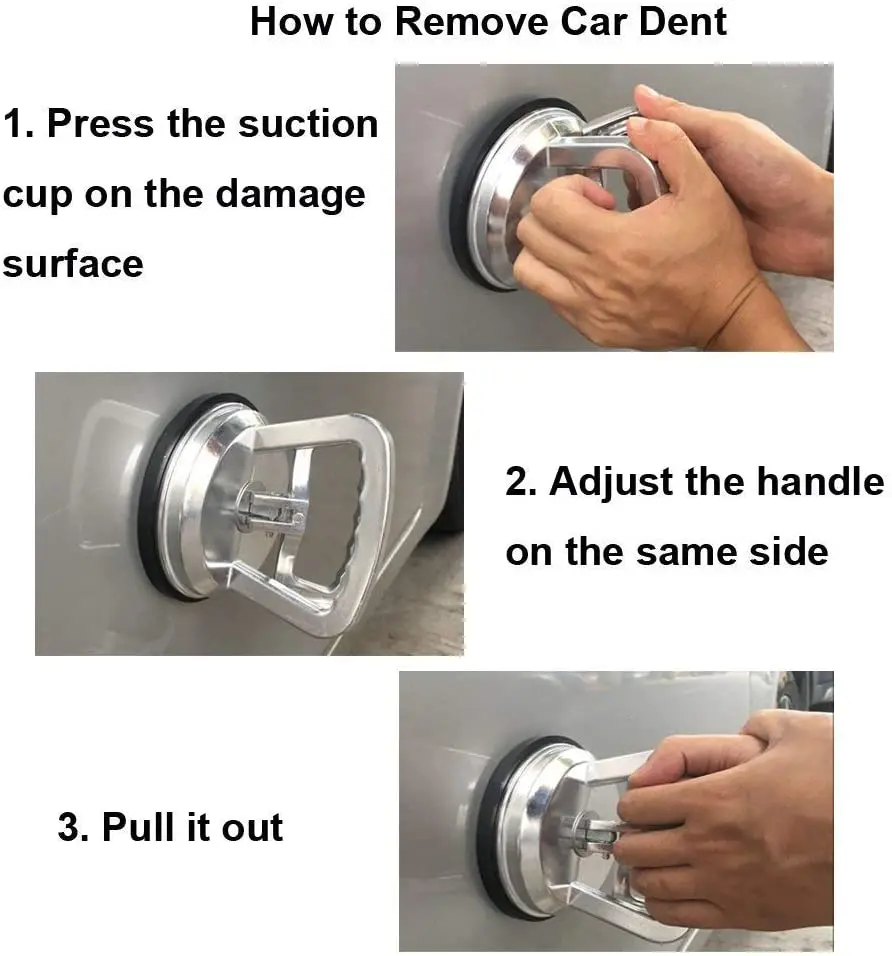 How to Remove Car Dent

1. Press the suction cup on the damage surface

2. Adjust the handle on the same side

3. Pull it out