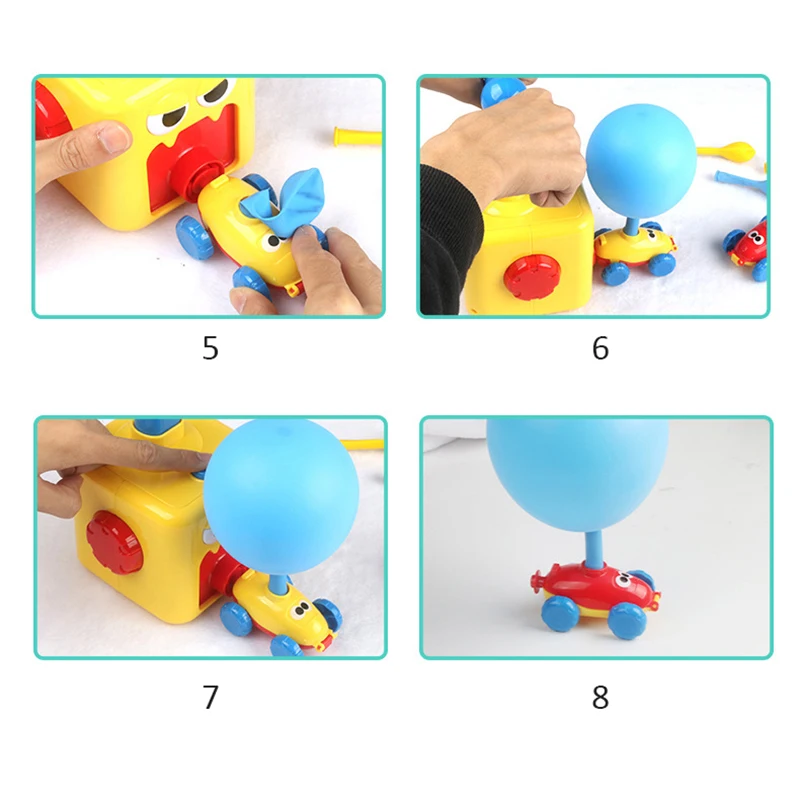 5

6

7

8