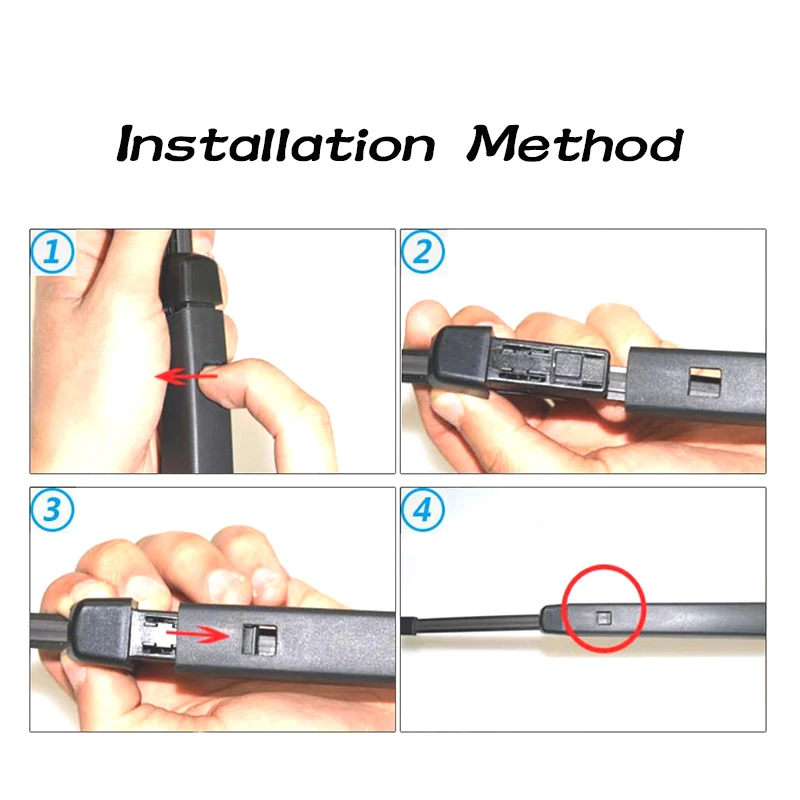 Installation Method

1

2

3

4