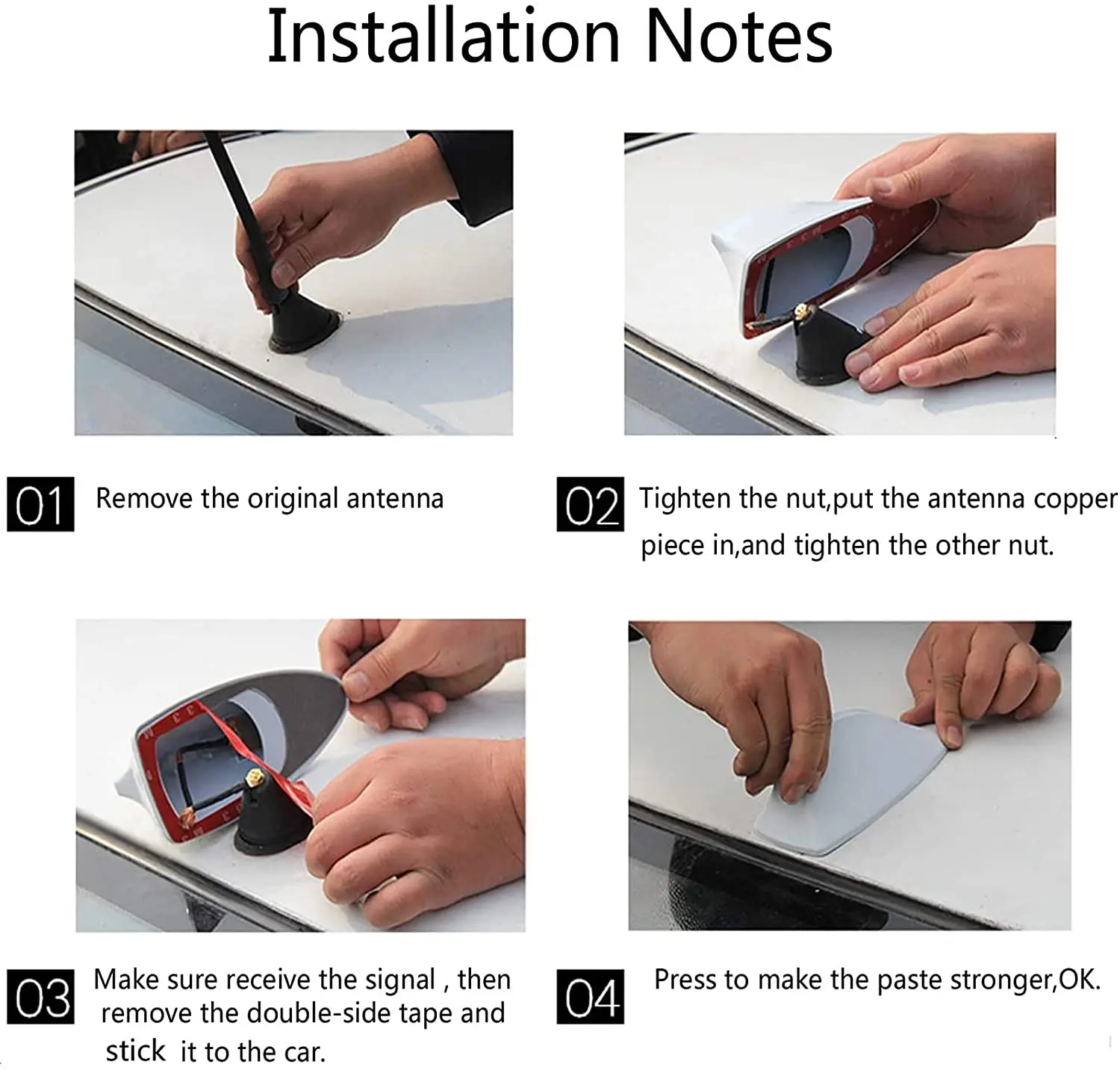 Installation Notes

01 Remove the original antenna

02 Tighten the nut,put the antenna copper piece in,and tighten the other nut.

03 Make sure receive the signal , then remove the double-side tape and stick it to the car.

04 Press to make the paste stronger,OK.