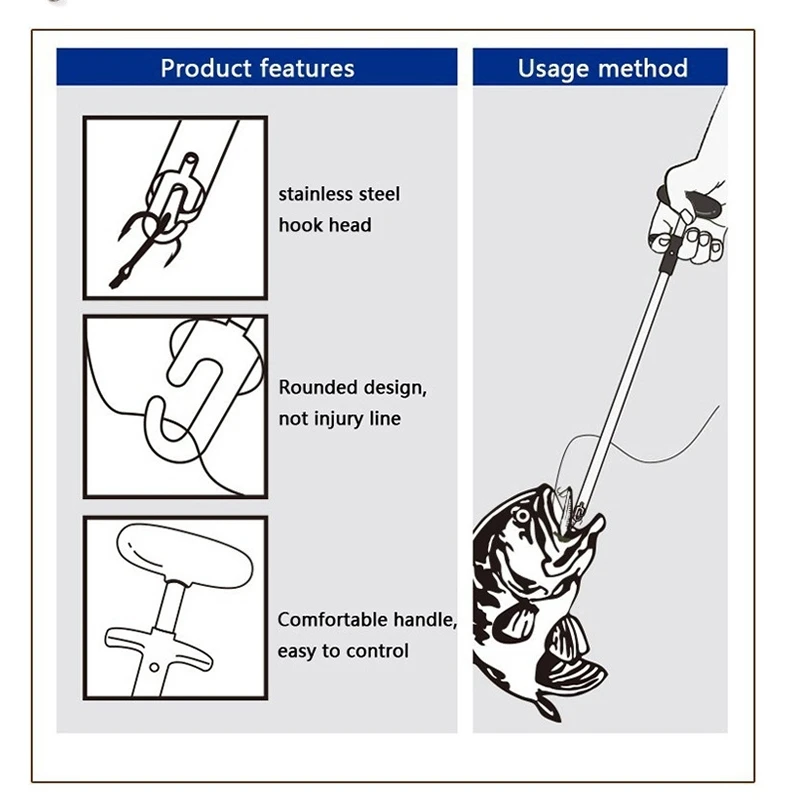 Product features

stainless steel hook head

Rounded design, not injury line

Comfortable handle, easy to control

Usage method