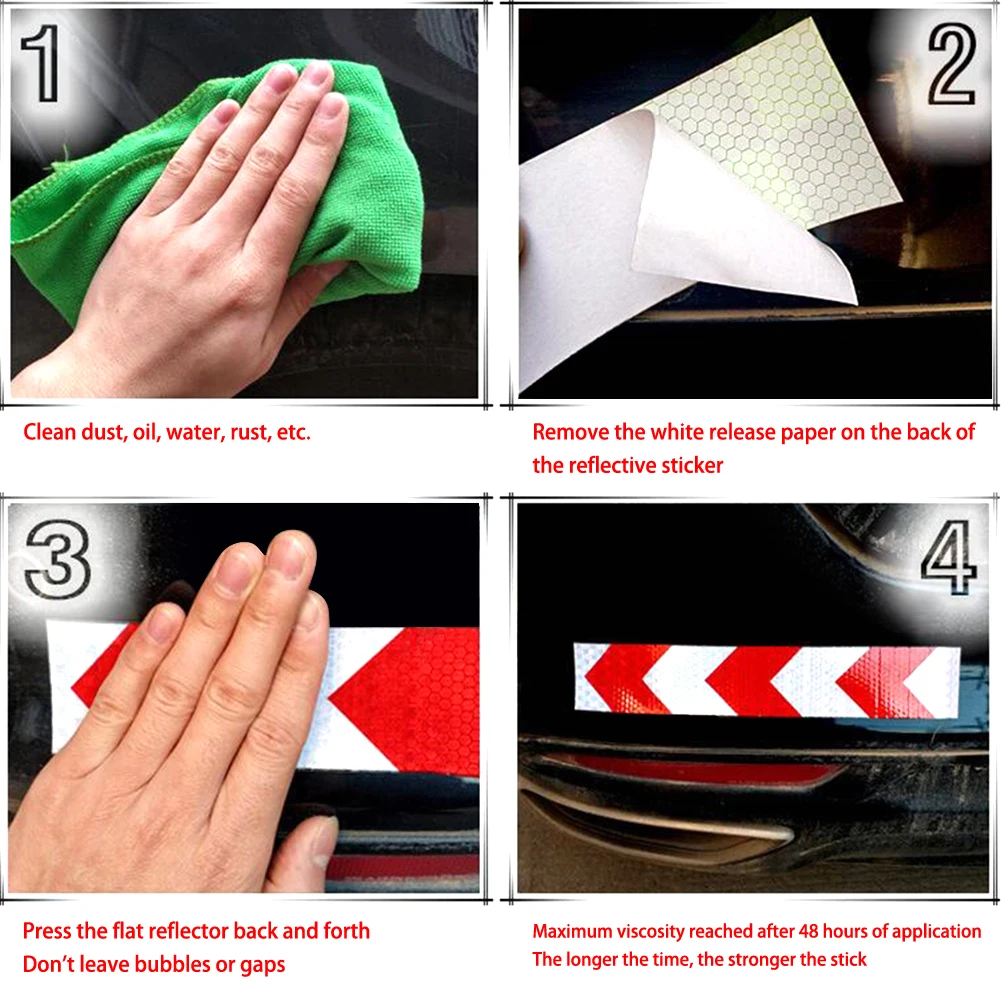 1

Clean dust, oil, water, rust, etc.

2

Remove the white release paper on the back of the reflective sticker

3

Press the flat reflector back and forth
Don't leave bubbles or gaps

4

Maximum viscosity reached after 48 hours of application
The longer the time, the stronger the stick