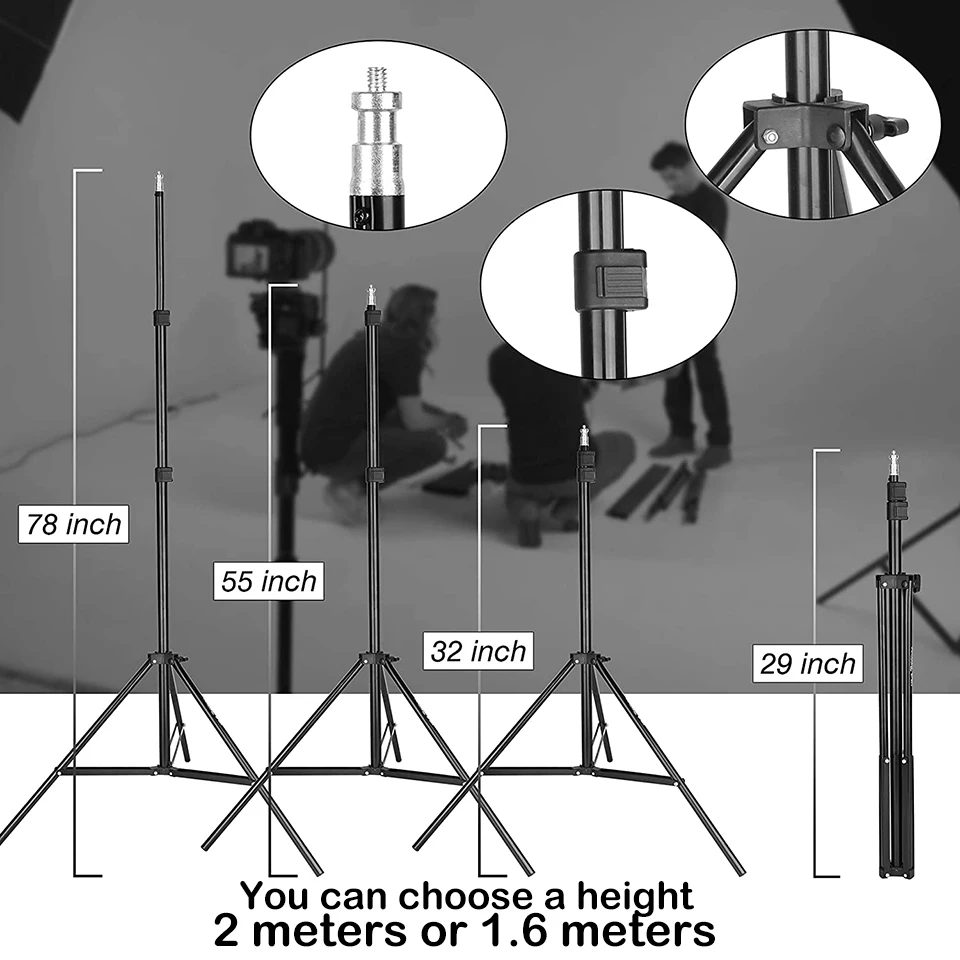 78 inch

55 inch

32 inch

29 inch

You can choose a height
2 meters or 1.6 meters