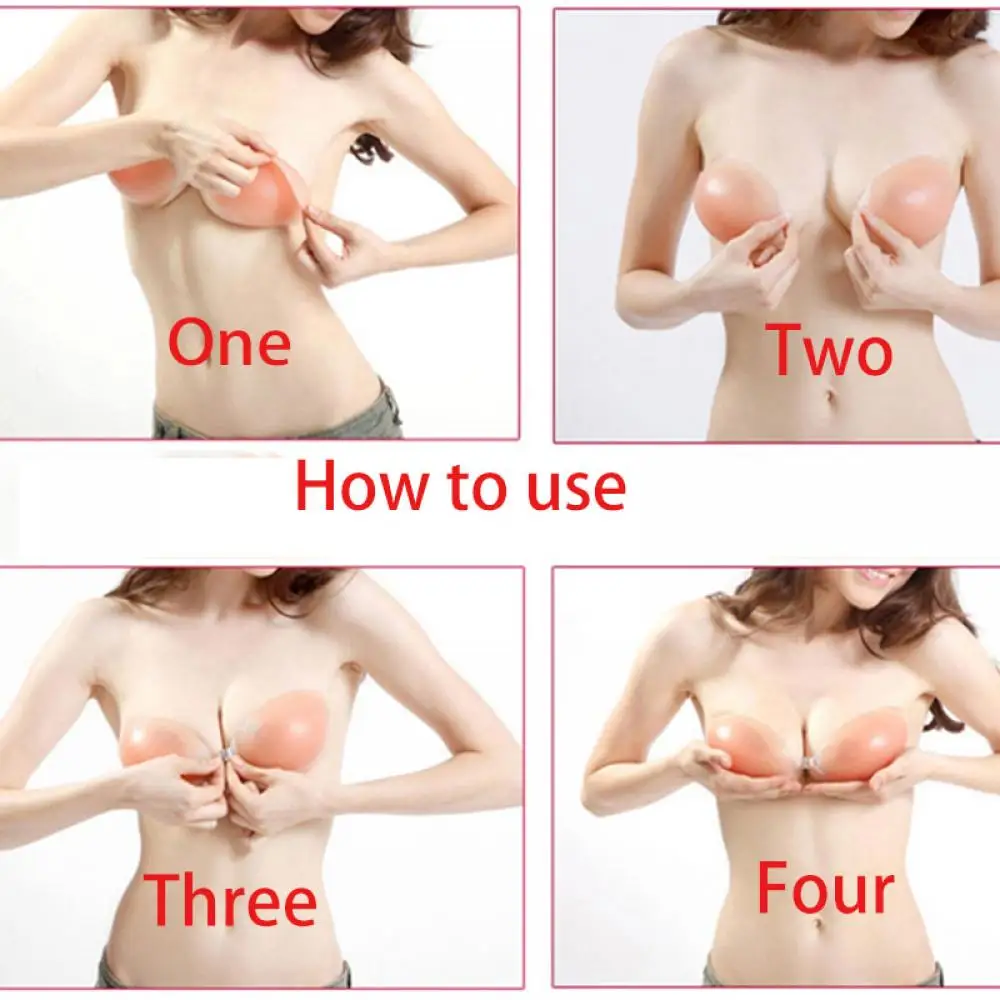 One

Two

How to use

Three

Four