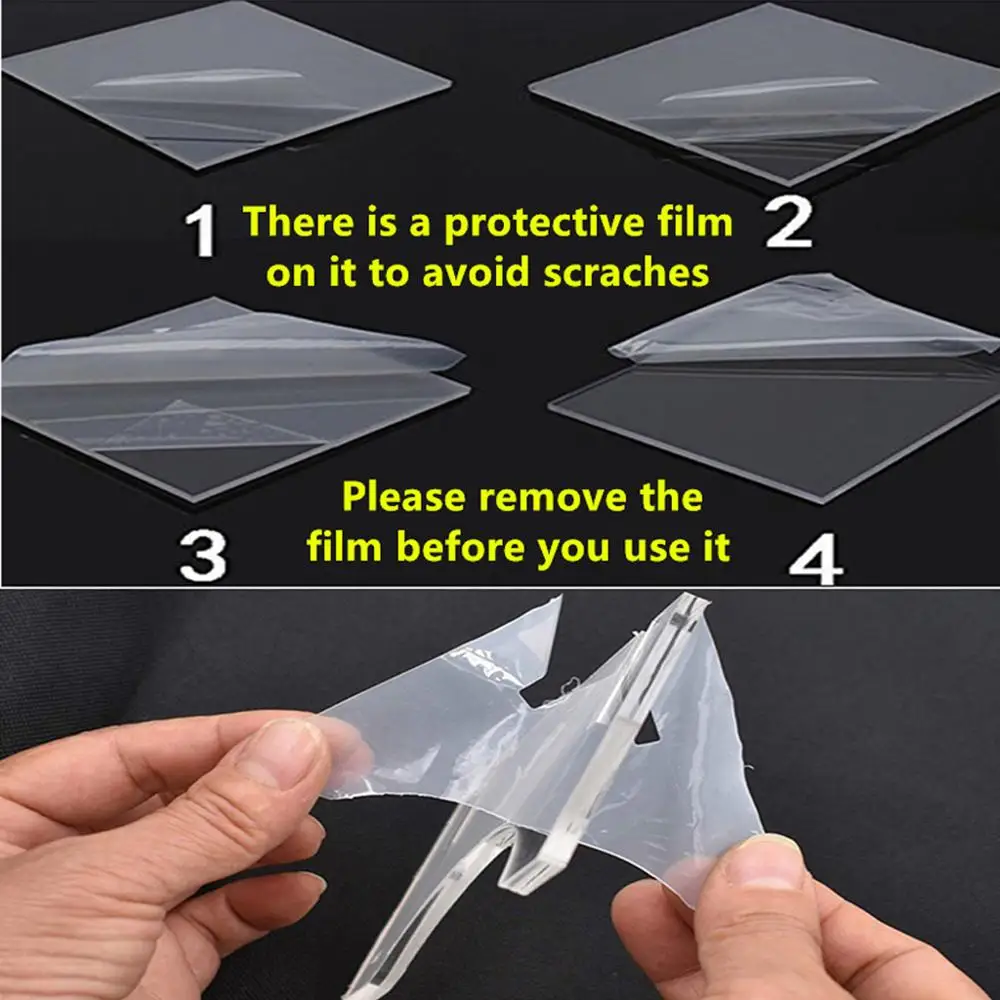 1 There is a protective film on it to avoid scraches 2

3 Please remove the film before you use it 4