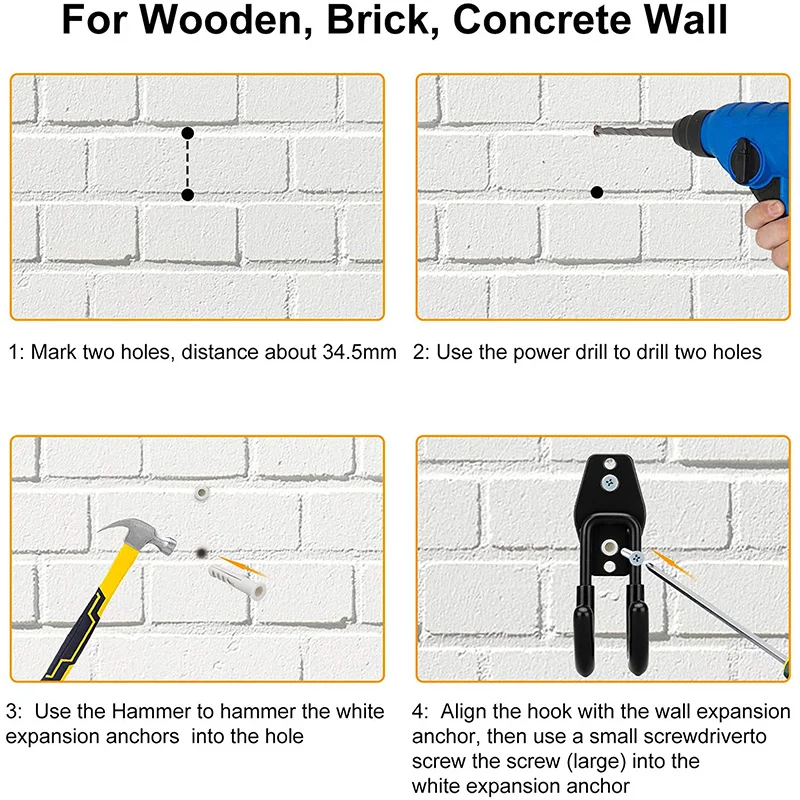 For Wooden, Brick, Concrete Wall

1: Mark two holes, distance about 34.5mm

2: Use the power drill to drill two holes

3: Use the Hammer to hammer the white expansion anchors into the hole

4: Align the hook with the wall expansion anchor, then use a small screwdriverto screw the screw (large) into the white expansion anchor