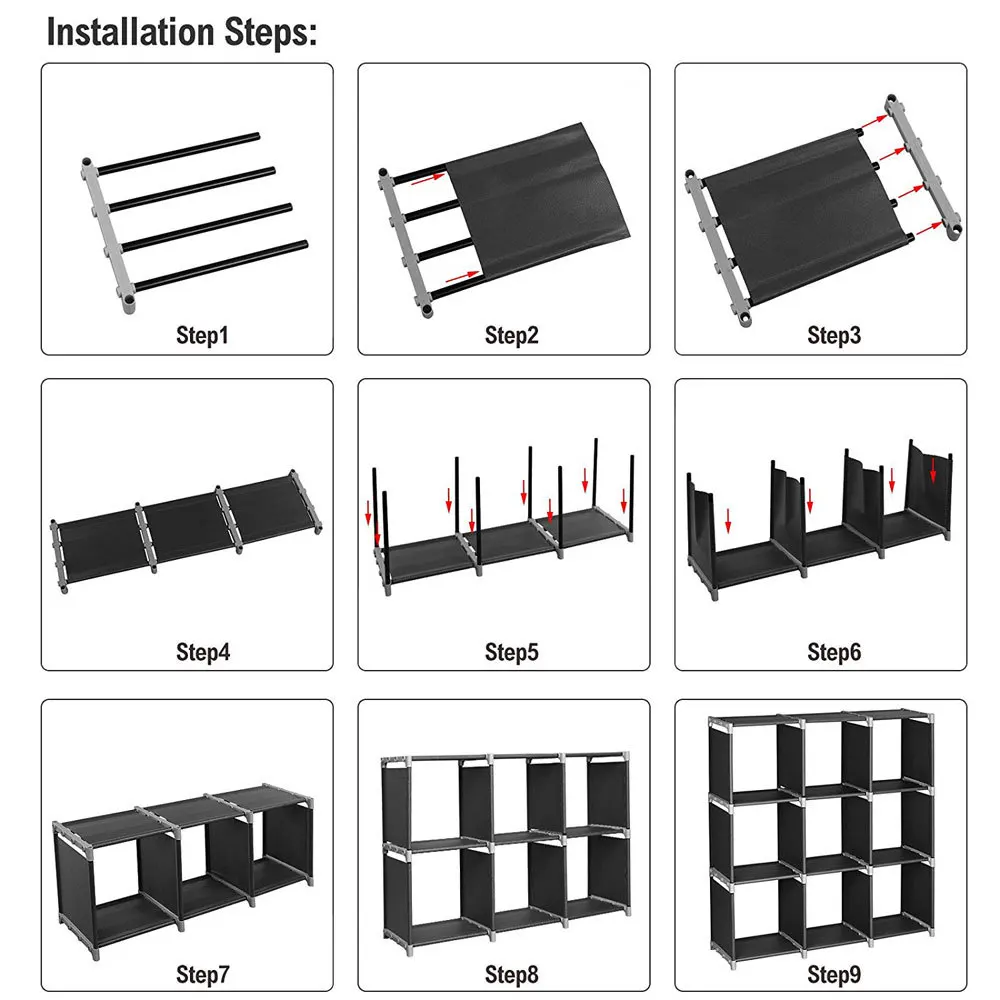 Installation Steps:

Step1

Step2

Step3

Step4

Step5

Step6

Step7

Step8

Step9