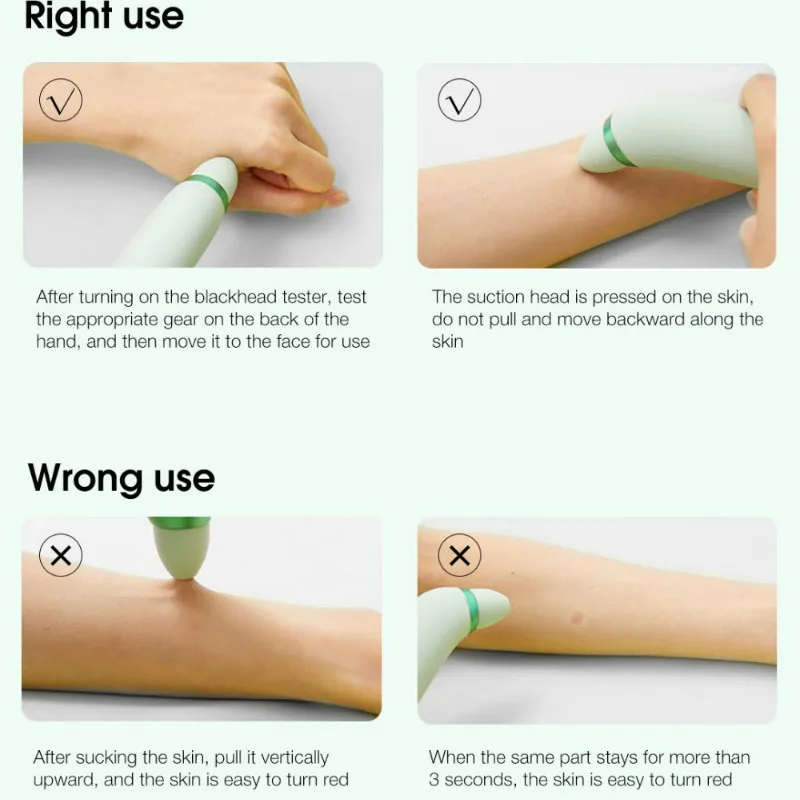 Right use

√

√

After turning on the blackhead tester, test the appropriate gear on the back of the hand, and then move it to the face for use

The suction head is pressed on the skin, do not pull and move backward along the skin

Wrong use

×

×

After sucking the skin, pull it vertically upward, and the skin is easy to turn red

When the same part stays for more than 3 seconds, the skin is easy to turn red