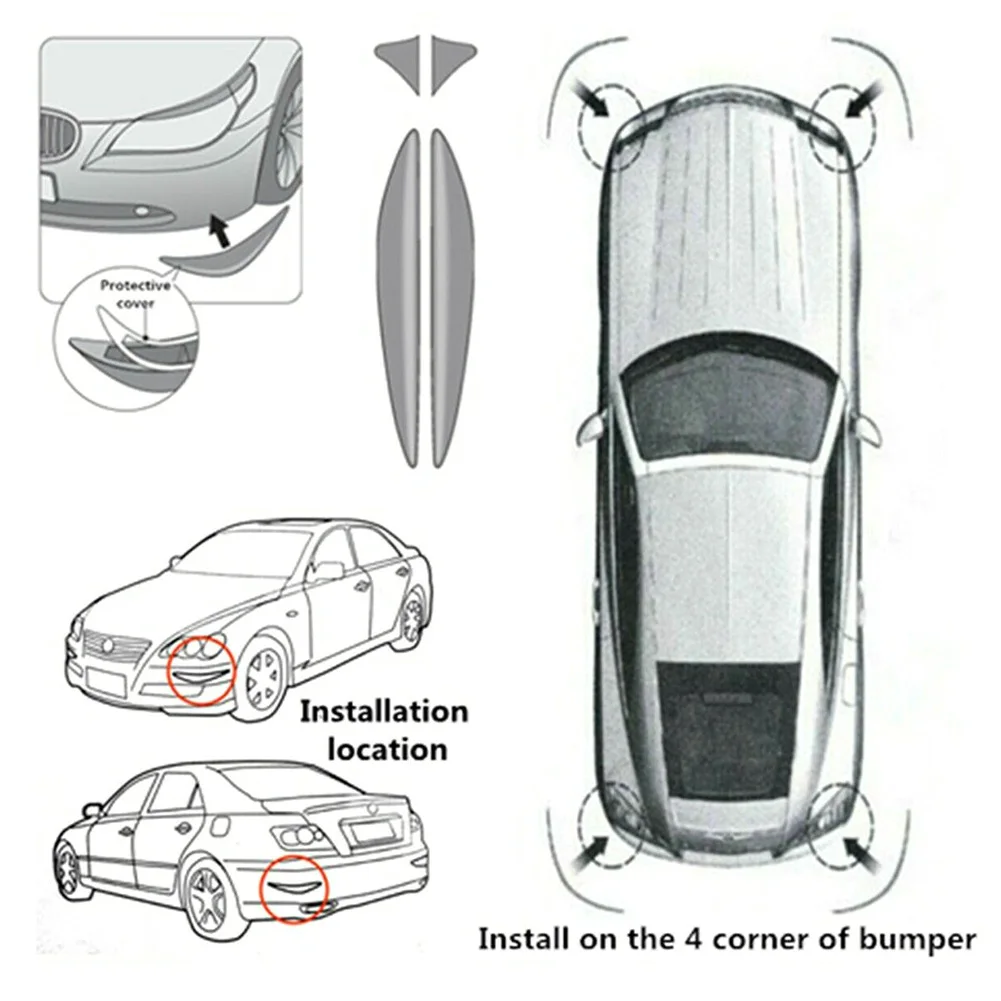 Protective cover

Installation location

Install on the 4 corner of bumper