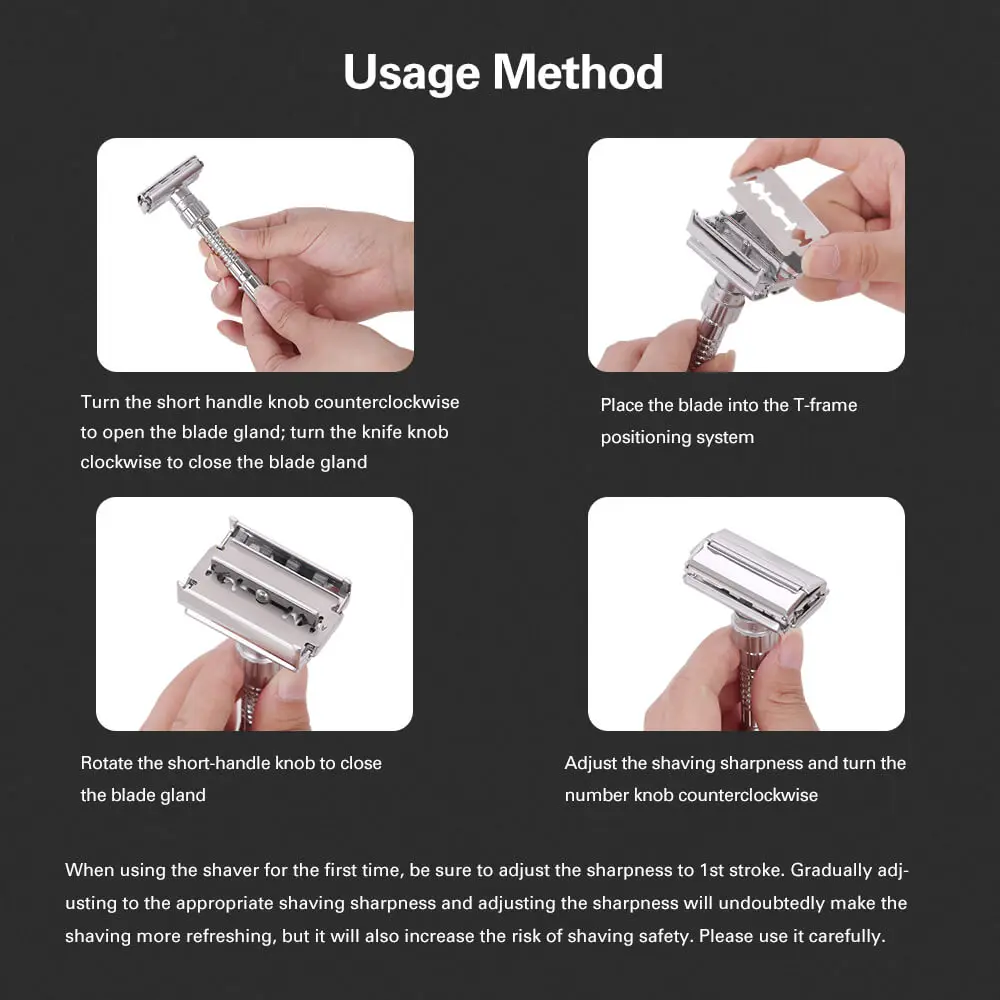 Usage Method

Turn the short handle knob counterclockwise to open the blade gland; turn the knife knob clockwise to close the blade gland

Place the blade into the T-frame positioning system

Rotate the short-handle knob to close the blade gland

Adjust the shaving sharpness and turn the number knob counterclockwise

When using the shaver for the first time, be sure to adjust the sharpness to 1st stroke. Gradually adjusting to the appropriate shaving sharpness and adjusting the sharpness will undoubtedly make the shaving more refreshing, but it will also increase the risk of shaving safety. Please use it carefully.