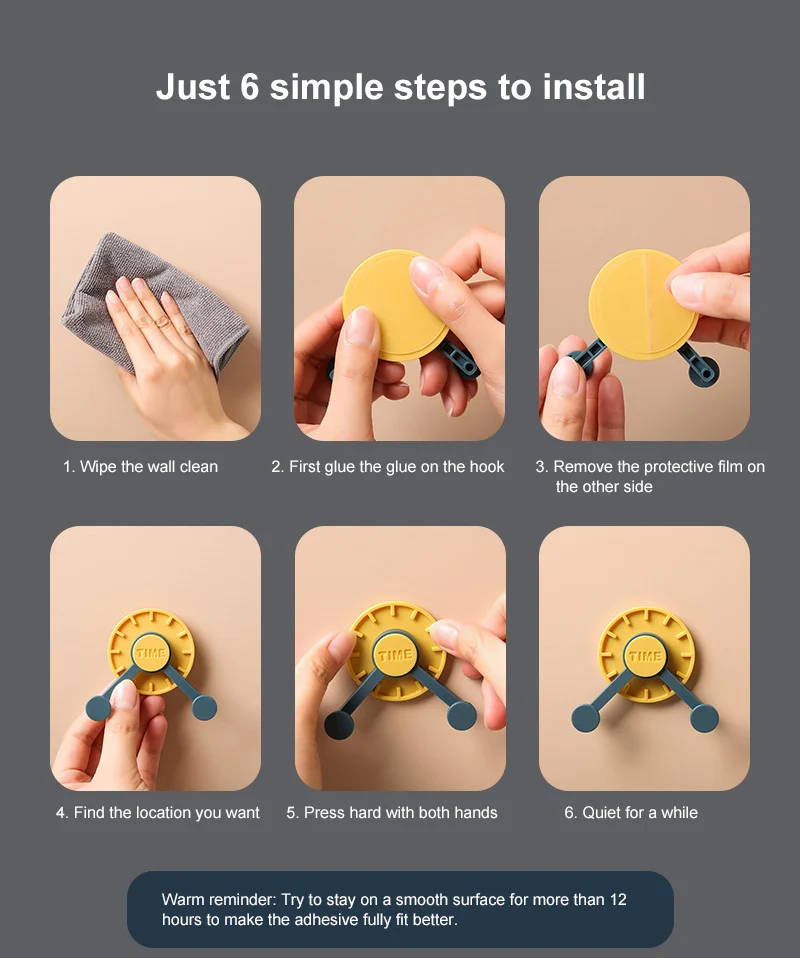 Just 6 simple steps to install

1. Wipe the wall clean

2. First glue the glue on the hook

3. Remove the protective film on the other side

TIME

4. Find the location you want

TIME

5. Press hard with both hands

TIME

6. Quiet for a while

Warm reminder: Try to stay on a smooth surface for more than 12 hours to make the adhesive fully fit better.