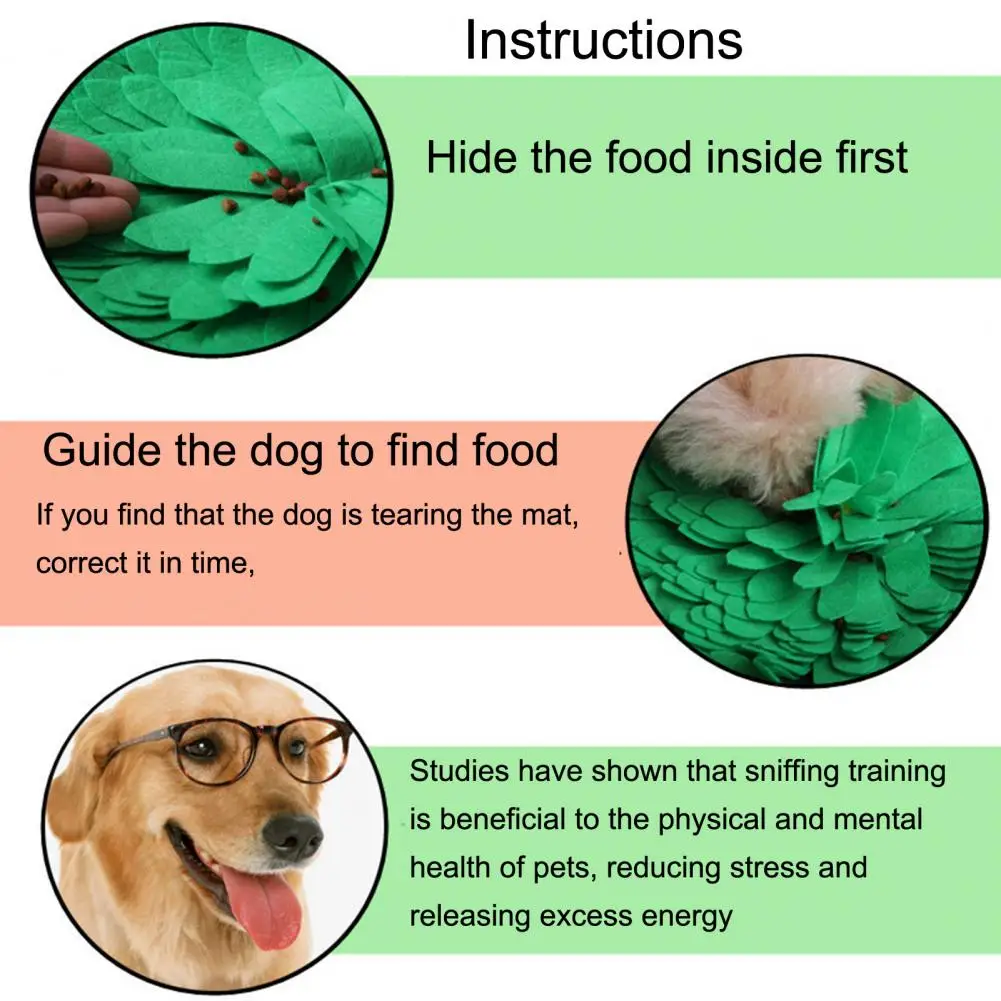 Instructions

Hide the food inside first

Guide the dog to find food

If you find that the dog is tearing the mat, correct it in time,

Studies have shown that sniffing training is beneficial to the physical and mental health of pets, reducing stress and releasing excess energy