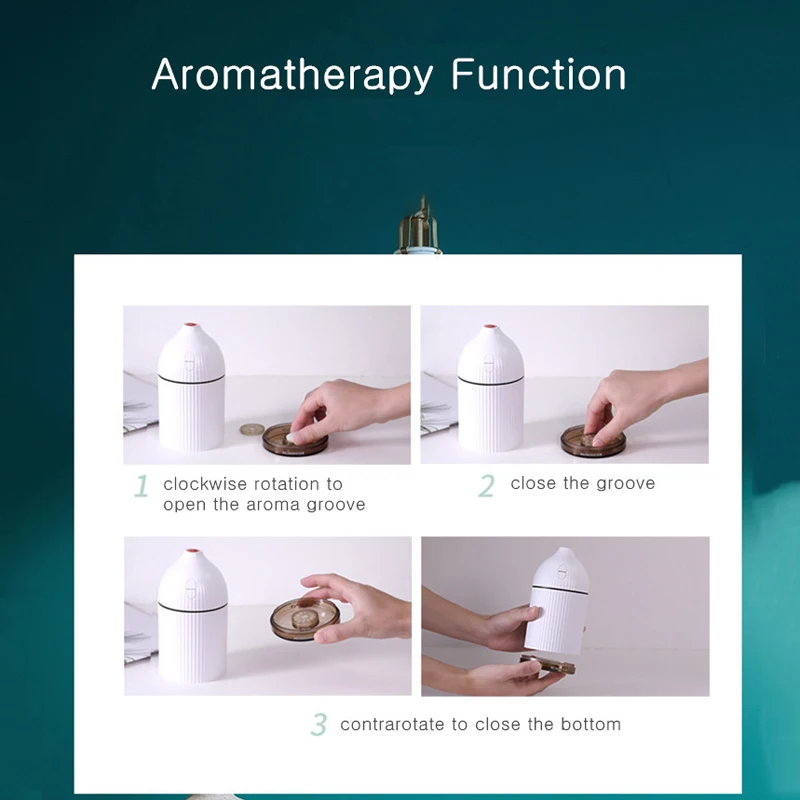 Aromatherapy Function

1 clockwise rotation to open the aroma groove

2 close the groove

3 contrarotate to close the bottom